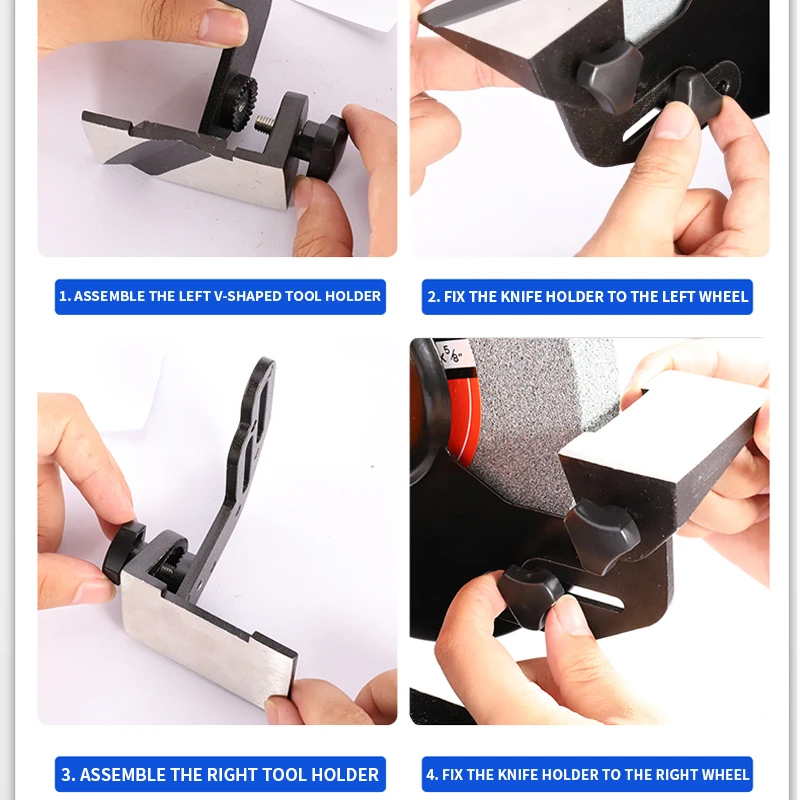 1. ASSEMBLE THE LEFT V-SHAPED TOOL HOLDER

2. FIX THE KNIFE HOLDER TO THE LEFT WHEEL

5/8"

3. ASSEMBLE THE RIGHT TOOL HOLDER

4. FIX THE KNIFE HOLDER TO THE RIGHT WHEEL