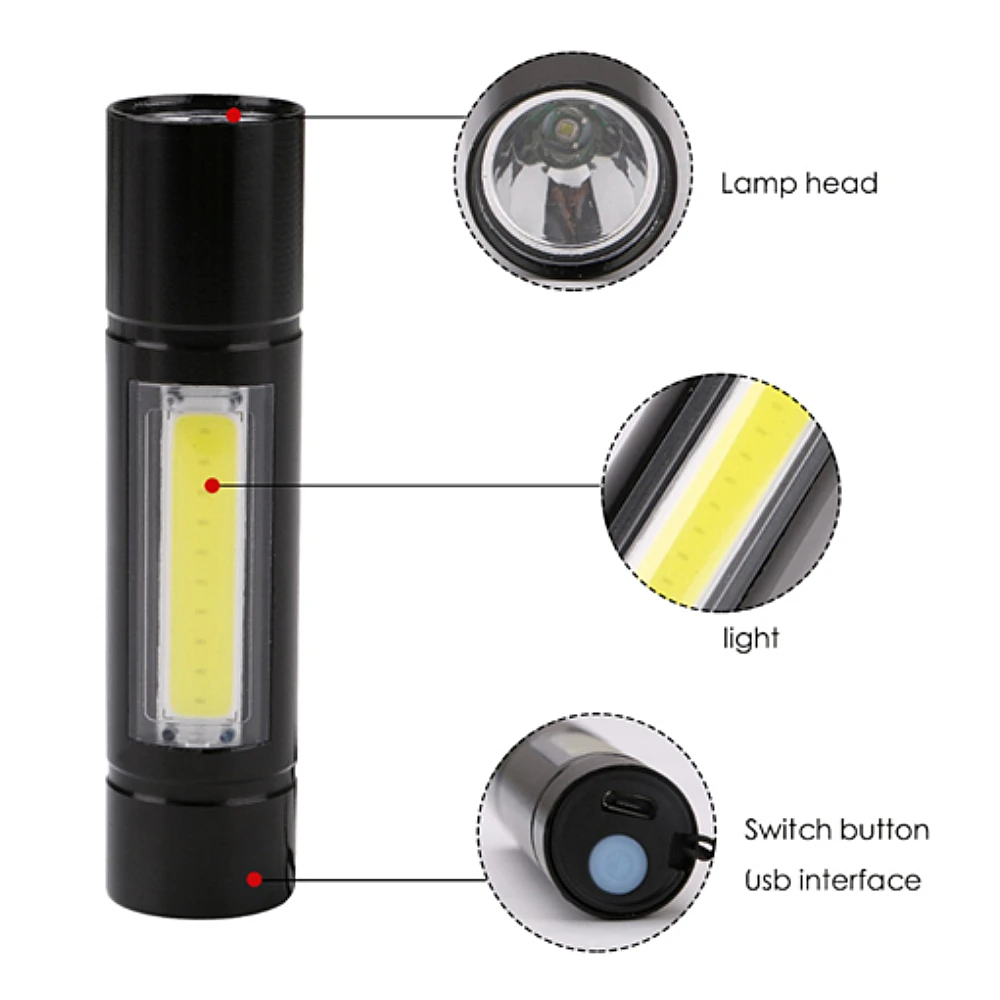 Lamp head

light

Switch button
Usb interface