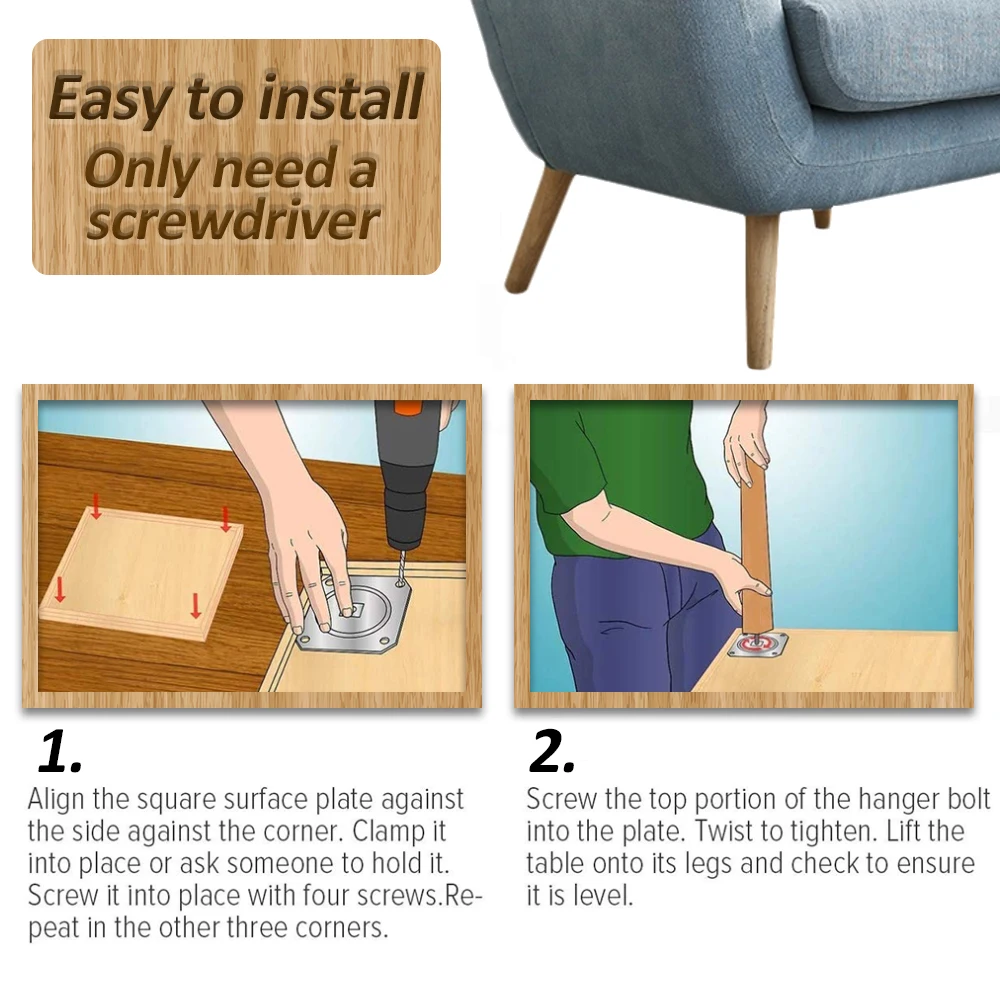 Easy to install
Only need a screwdriver

1.
Align the square surface plate against the side against the corner. Clamp it into place or ask someone to hold it. Screw it into place with four screws.Repeat in the other three corners.

2.
Screw the top portion of the hanger bolt into the plate. Twist to tighten. Lift the table onto its legs and check to ensure it is level.