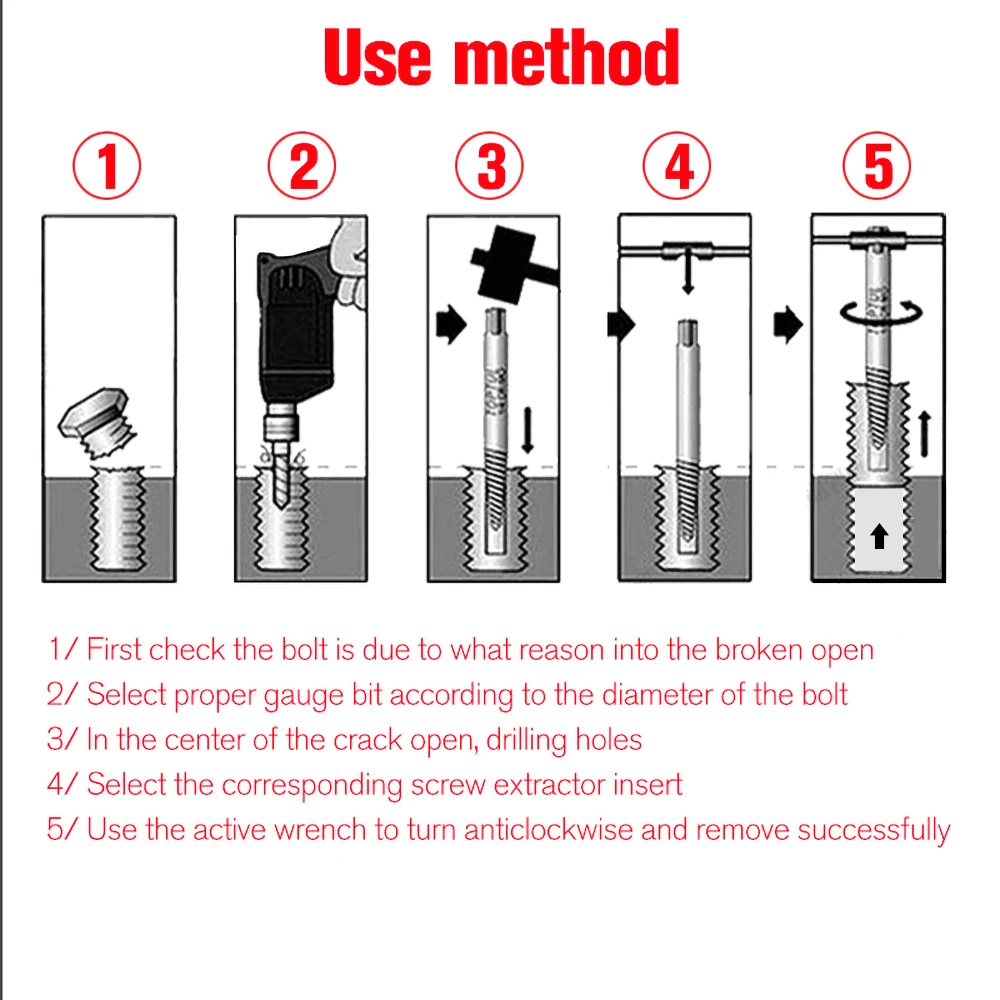 Use method

1

2

3

4

5

1/ First check the bolt is due to what reason into the broken open
2/ Select proper gauge bit according to the diameter of the bolt
3/ In the center of the crack open, drilling holes
4/ Select the corresponding screw extractor insert
5/ Use the active wrench to turn anticlockwise and remove successfully