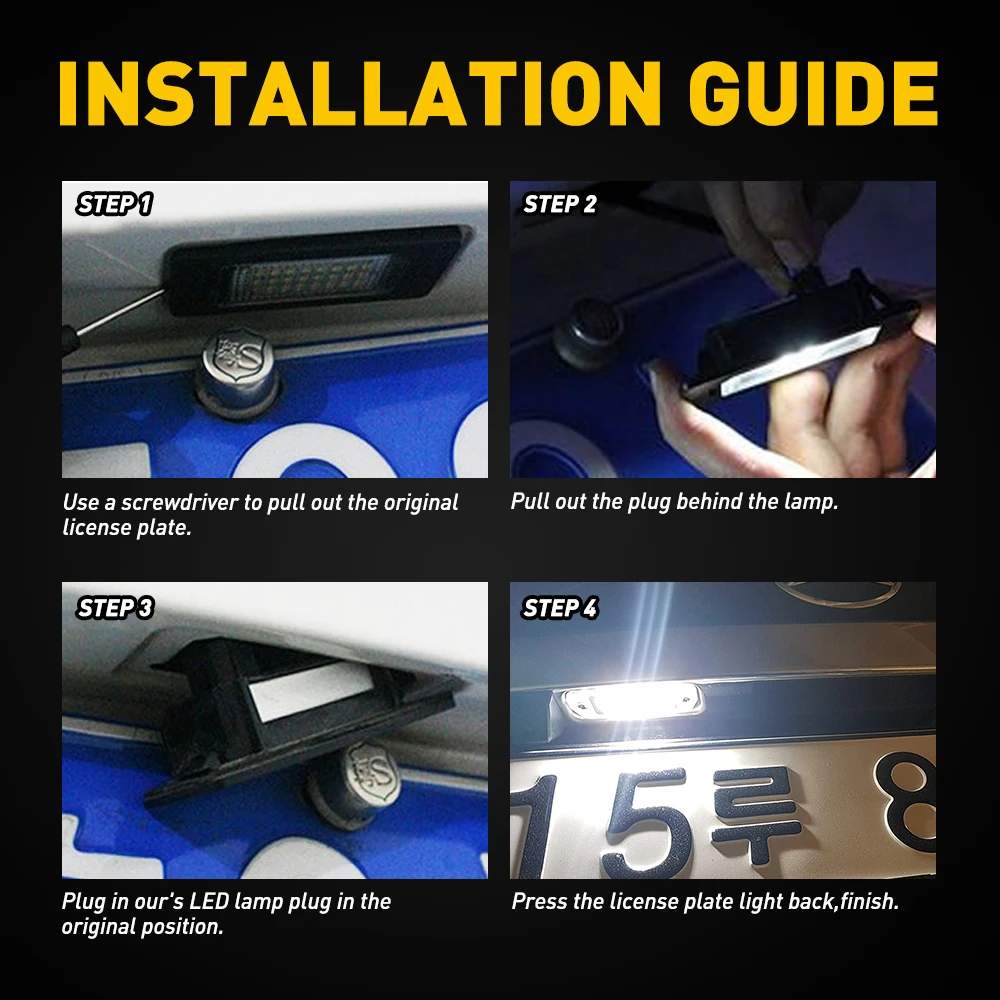 INSTALLATION GUIDE

STEP 1

Use a screwdriver to pull out the original license plate.

STEP 2

Pull out the plug behind the lamp.

STEP 3

Plug in our's LED lamp plug in the original position.

STEP 4

15루 8

Press the license plate light back,finish.