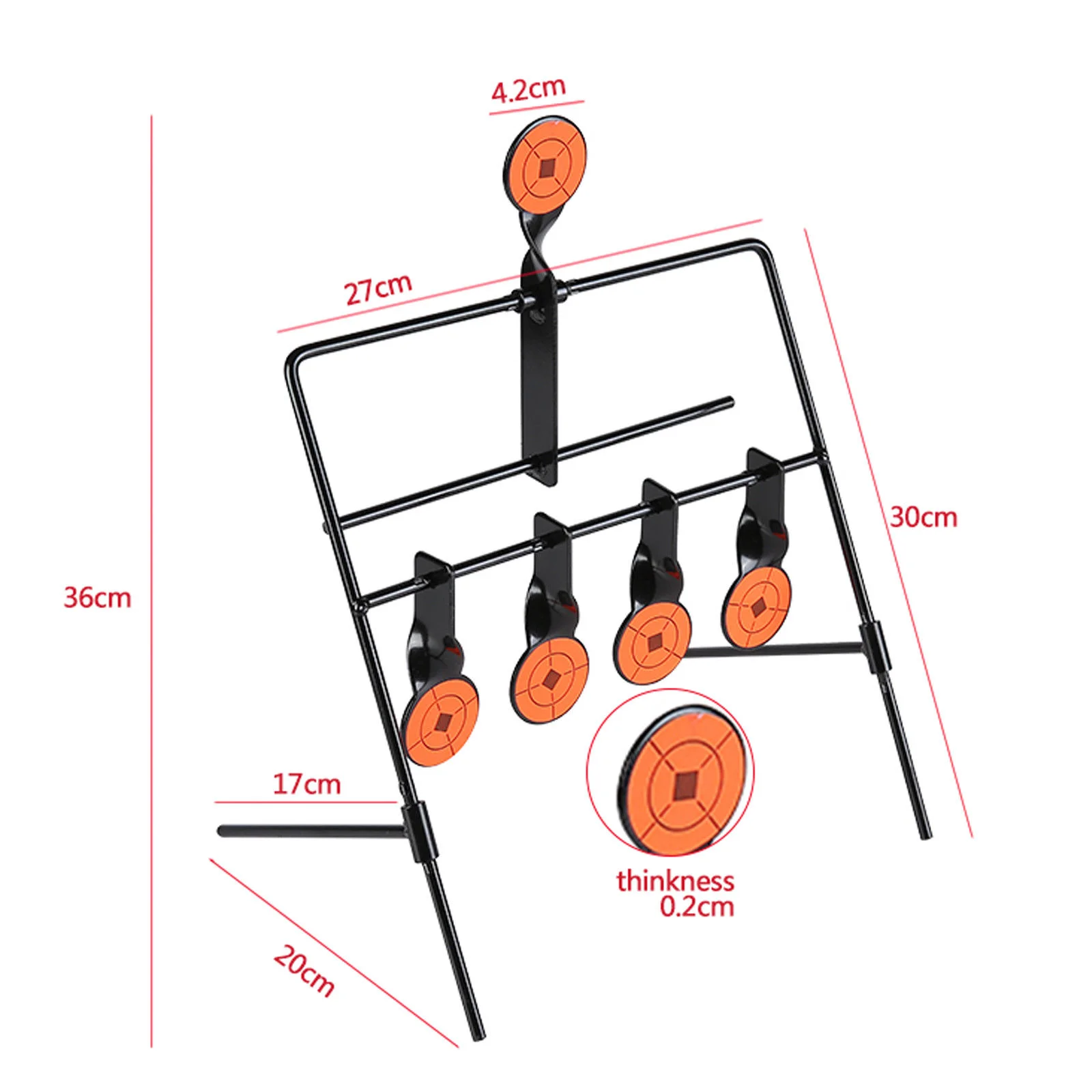 4.2cm

27cm

30cm

36cm

17cm

thinkness
0.2cm

20cm