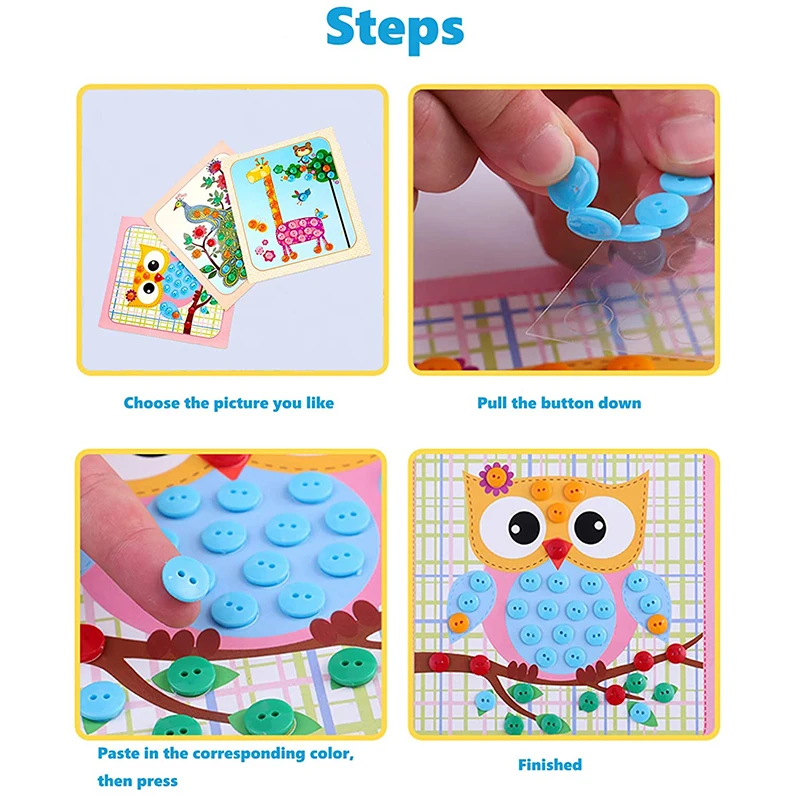 Steps

Choose the picture you like

Pull the button down

Paste in the corresponding color, then press

Finished