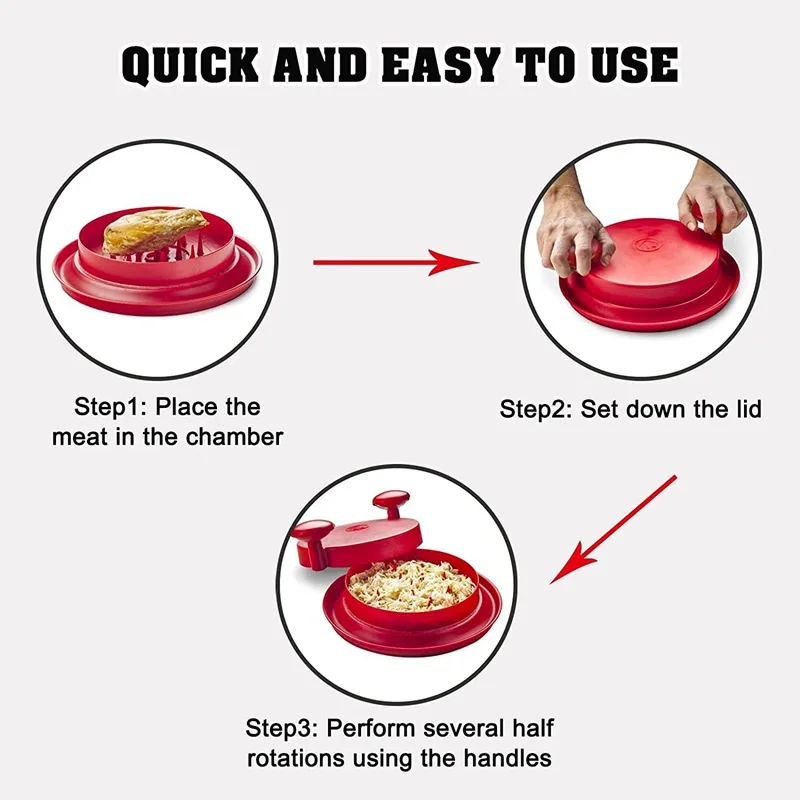 QUICK AND EASY TO USE

Step1: Place the meat in the chamber

Step2: Set down the lid

Step3: Perform several half rotations using the handles