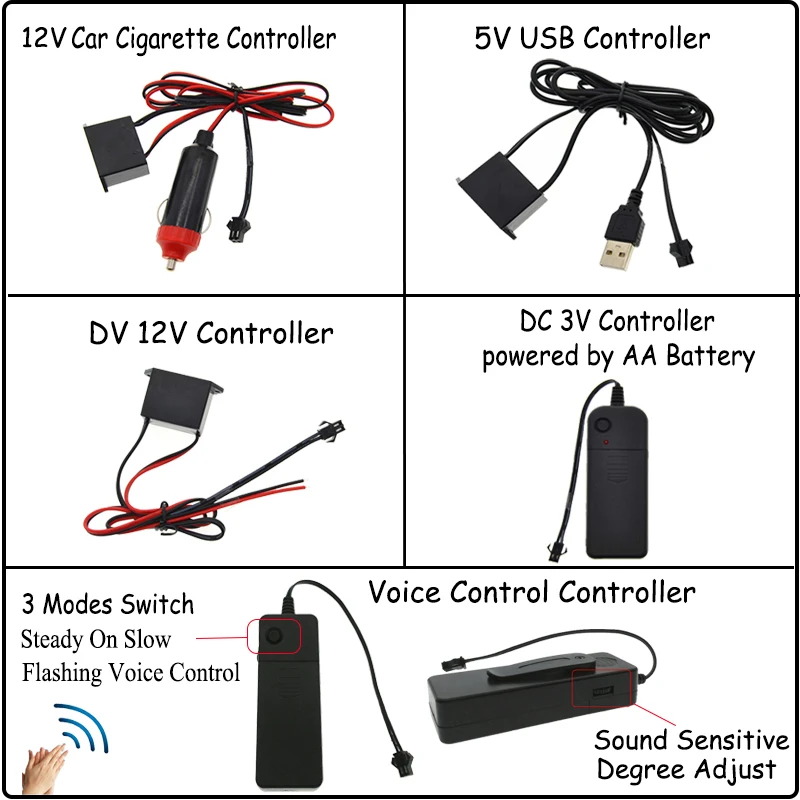 12V Car Cigarette Controller

5V USB Controller

DV 12V Controller

DC 3V Controller powered by AA Battery

3 Modes Switch
Steady On Slow Flashing Voice Control

Voice Control Controller

Sound Sensitive Degree Adjust