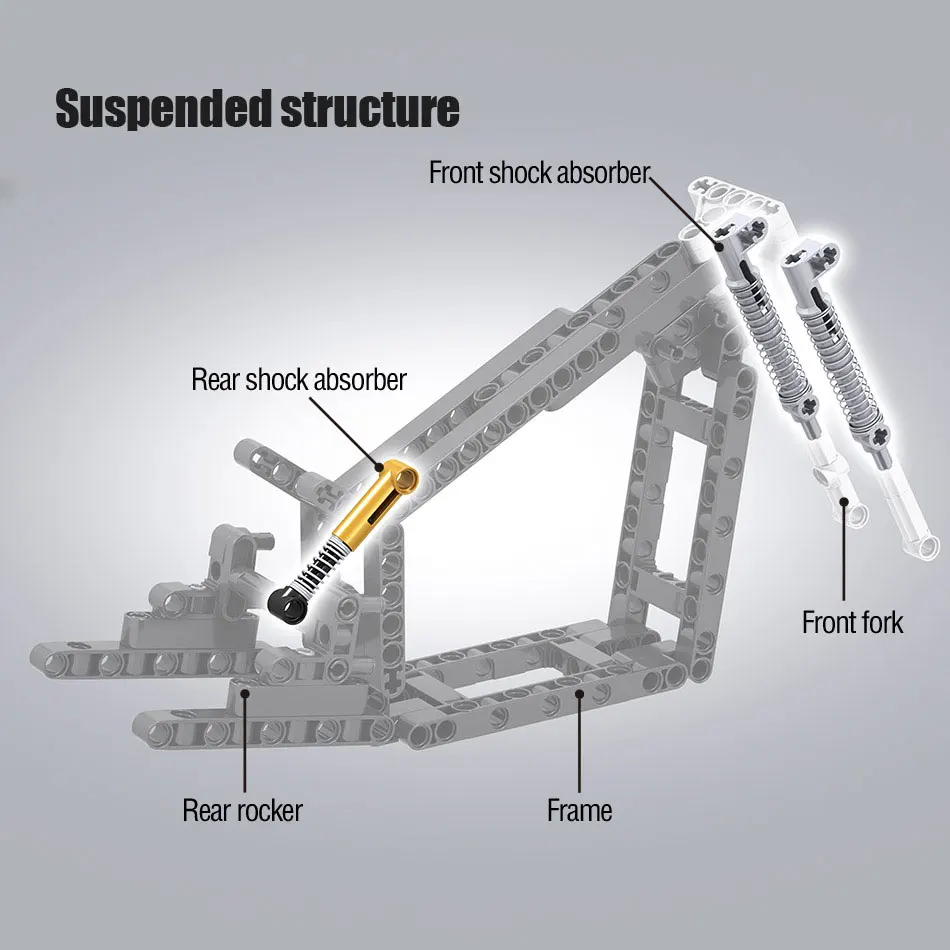 Suspended structure

Front shock absorber

Rear shock absorber

Front fork

Rear rocker

Frame