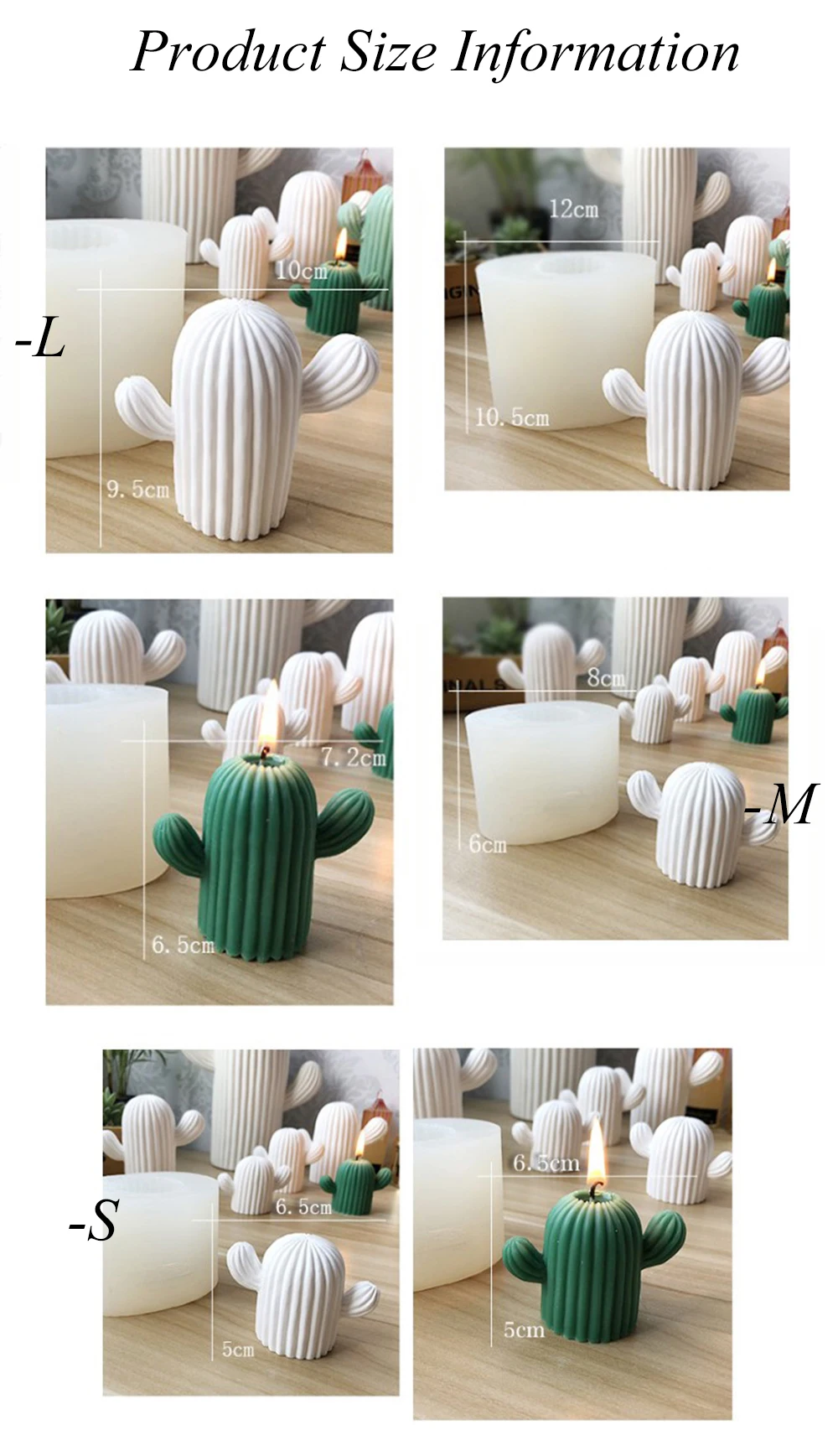 Product Size Information

-L

10cm

9.5cm

12cm

10.5cm

7.2cm

6.5cm

8cm

6cm

-M

-S

6.5cm

5cm

6.5cm

5cm