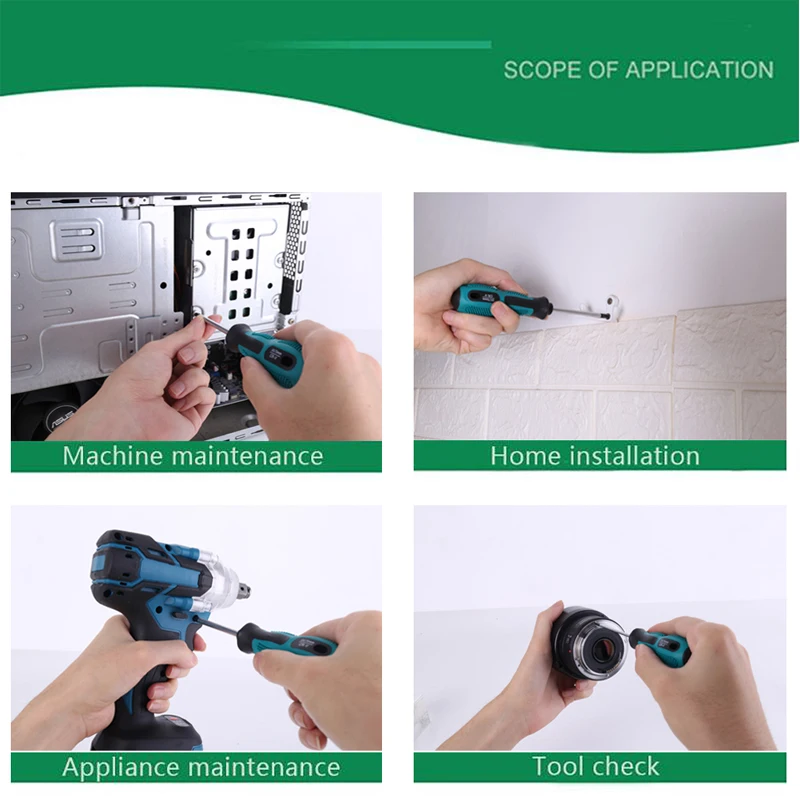 SCOPE OF APPLICATION

Machine maintenance

Home installation

Appliance maintenance

Tool check