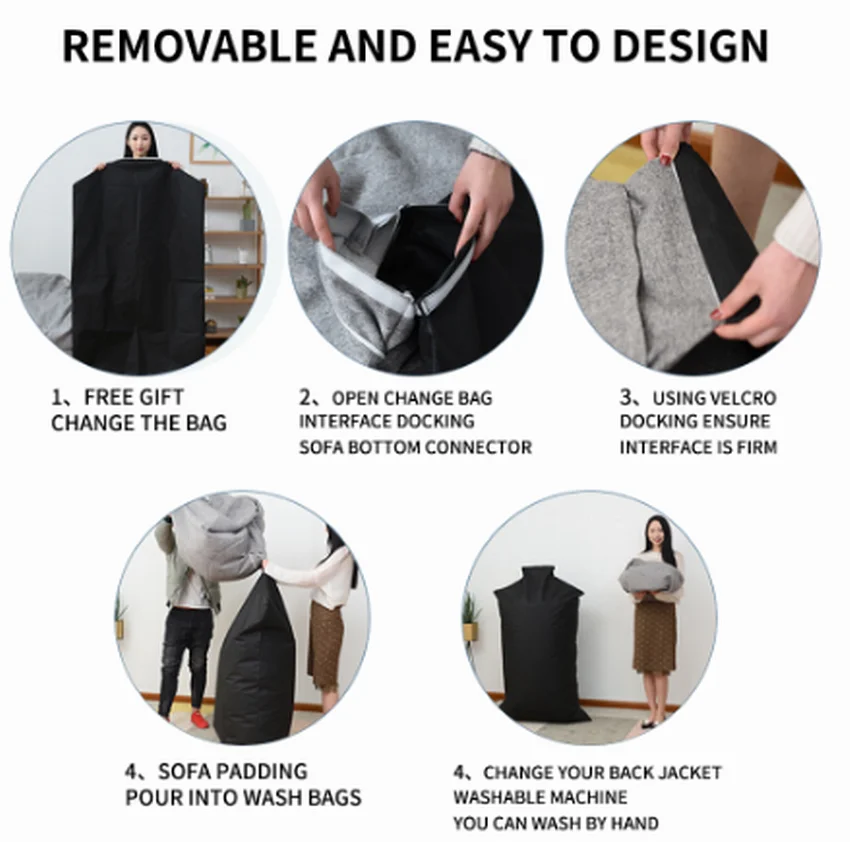 REMOVABLE AND EASY TO DESIGN

1、FREE GIFT
CHANGE THE BAG

2、OPEN CHANGE BAG
INTERFACE DOCKING
SOFA BOTTOM CONNECTOR

3、USING VELCRO
DOCKING ENSURE
INTERFACE IS FIRM

4、SOFA PADDING
POUR INTO WASH BAGS

4、CHANGE YOUR BACK JACKET
WASHABLE MACHINE
YOU CAN WASH BY HAND