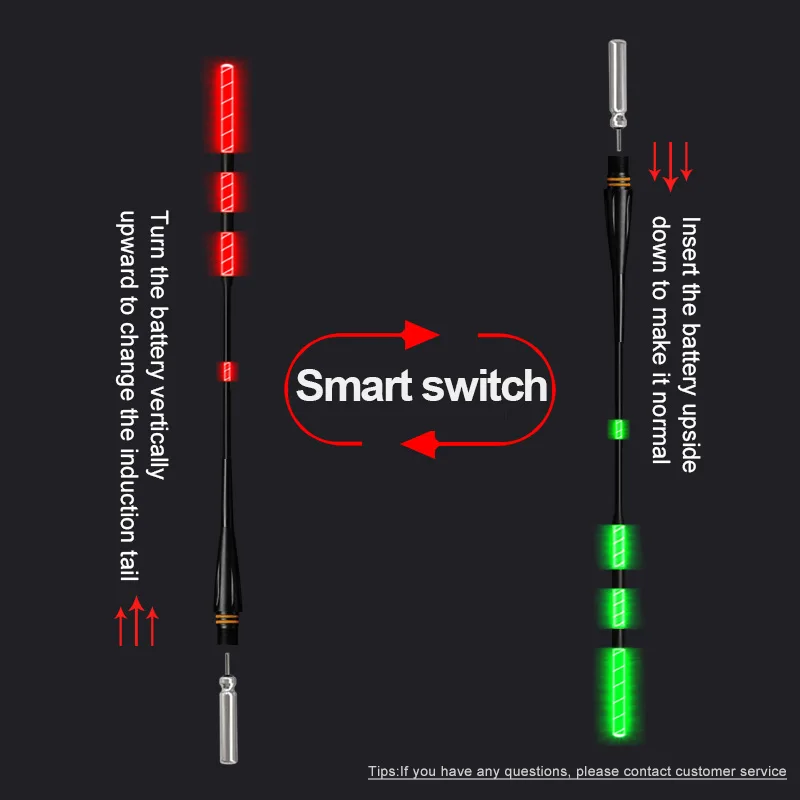 Turn the battery vertically upward to change the induction tail

Smart switch

Insert the battery upside down to make it normal

Tips:If you have any questions, please contact customer service