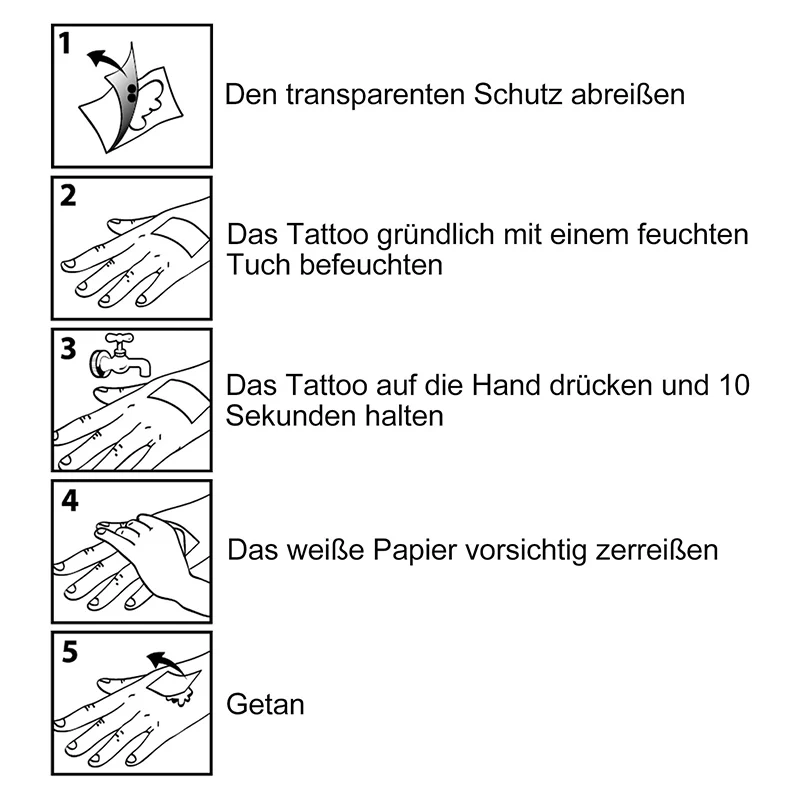 1
Den transparenten Schutz abreißen

2
Das Tattoo gründlich mit einem feuchten Tuch befeuchten

3
Das Tattoo auf die Hand drücken und 10 Sekunden halten

4
Das weiße Papier vorsichtig zerreißen

5
Getan