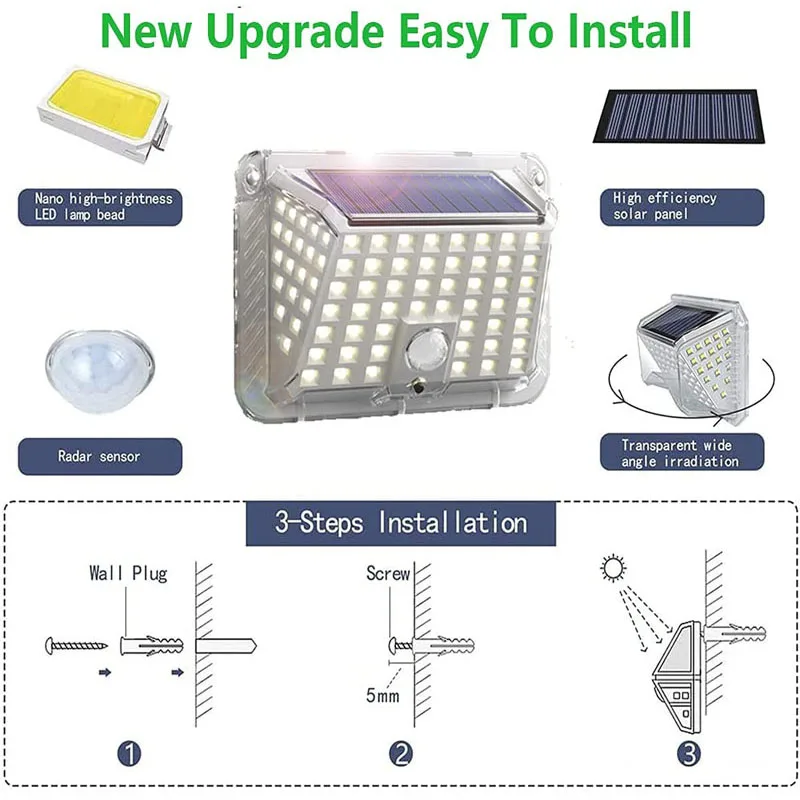 New Upgrade Easy To Install

Nano high-brightness LED lamp bead

High efficiency solar panel

Radar sensor

Transparent wide angle irradiation

3-Steps Installation

Wall Plug

Screw

5mm

1

2

3