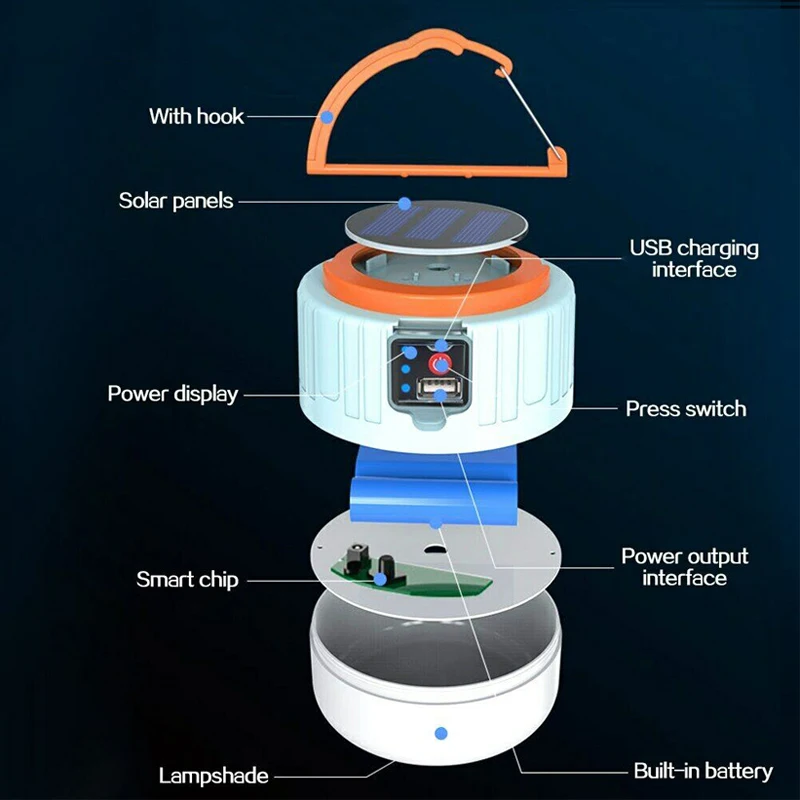 With hook

Solar panels

USB charging interface

Power display

Press switch

Smart chip

Power output interface

Lampshade

Built-in battery