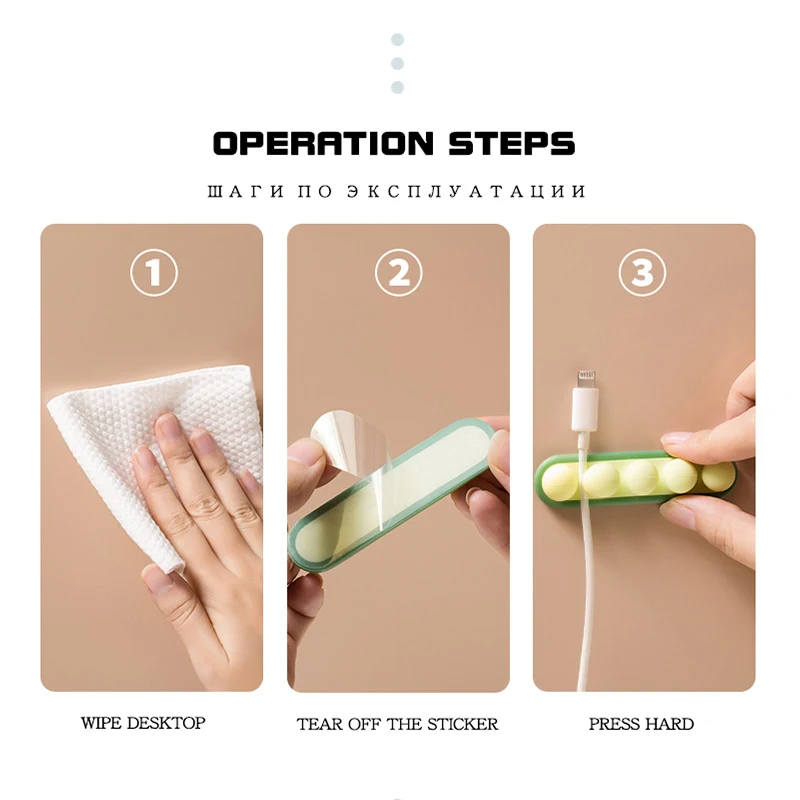 OPERATION STEPS

ШАГИ ПО ЭКСПЛУАТАЦИИ

1

2

3

WIPE DESKTOP

TEAR OFF THE STICKER

PRESS HARD