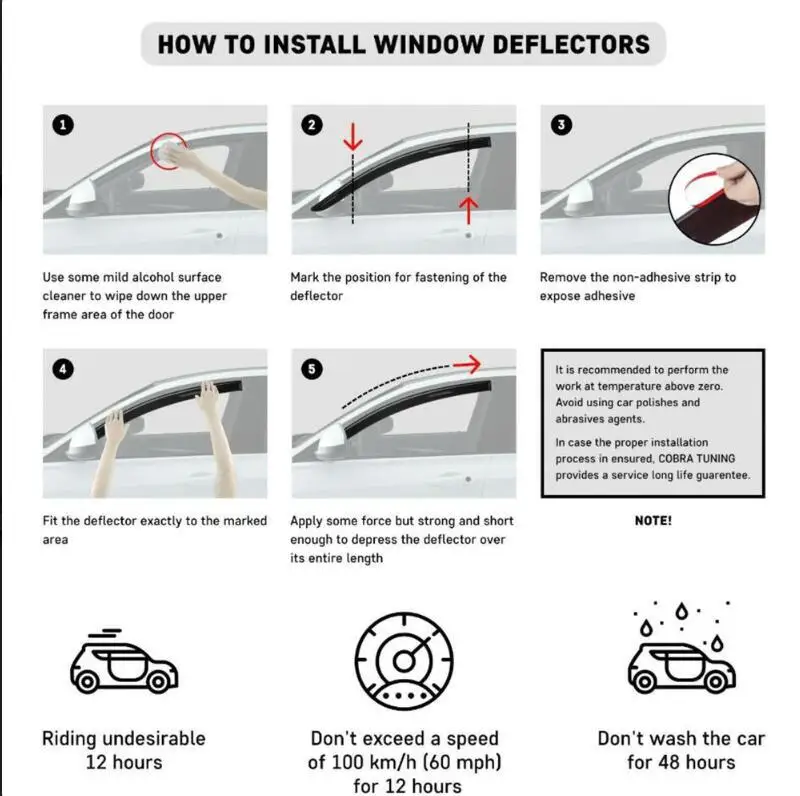 HOW TO INSTALL WINDOW DEFLECTORS

1

Use some mild alcohol surface cleaner to wipe down the upper frame area of the door

2

Mark the position for fastening of the deflector

3

Remove the non-adhesive strip to expose adhesive

4

Fit the deflector exactly to the marked area

5

Apply some force but strong and short enough to depress the deflector over its entire length

It is recommended to perform the work at temperature above zero. Avoid using car polishes and abrasives agents.

In case the proper installation process in ensured, COBRA TUNING provides a service long life guarentee.

NOTE!

Riding undesirable 12 hours

Don't exceed a speed of 100 km/h (60 mph) for 12 hours

Don't wash the car for 48 hours