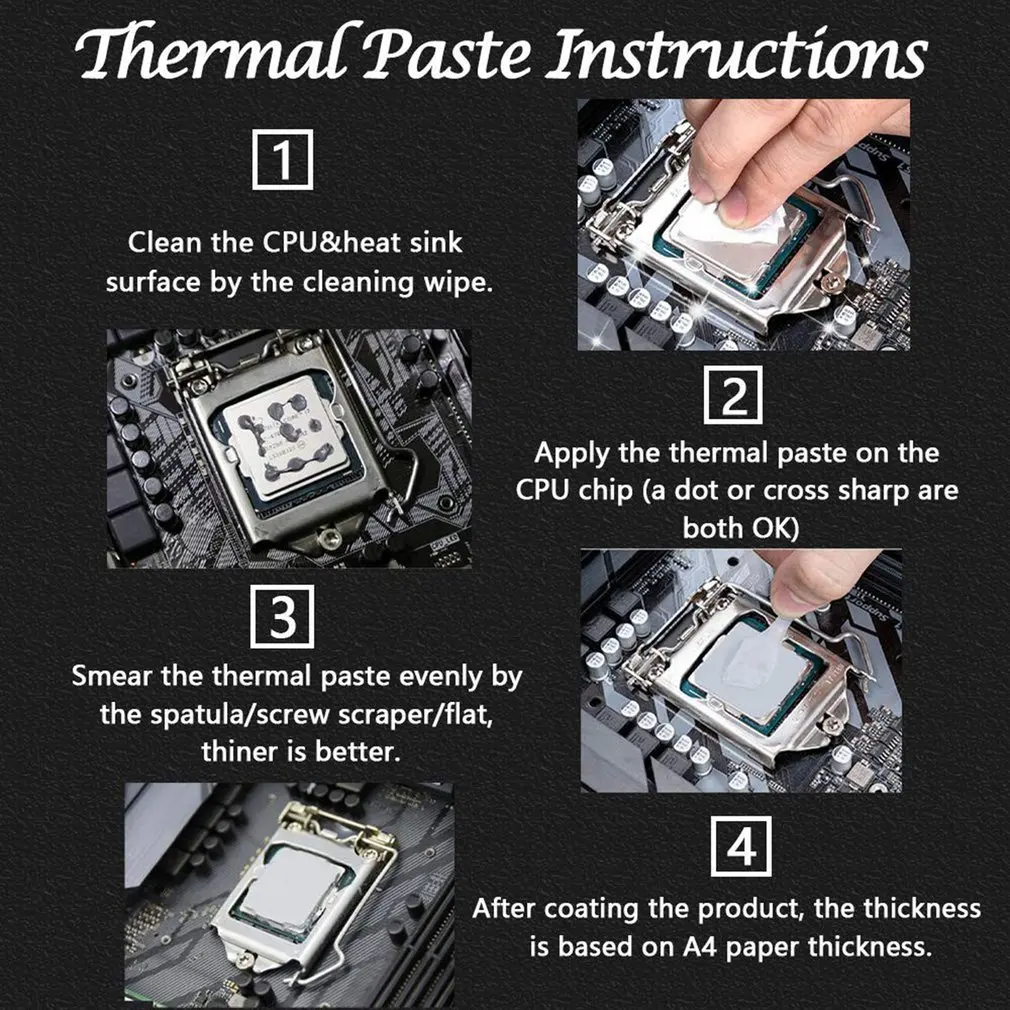 Thermal Paste Instructions

1

Clean the CPU&heat sink surface by the cleaning wipe.

2

Apply the thermal paste on the CPU chip (a dot or cross sharp are both OK)

3

Smear the thermal paste evenly by the spatula/screw scraper/flat, thiner is better.

4

After coating the product, the thickness is based on A4 paper thickness.