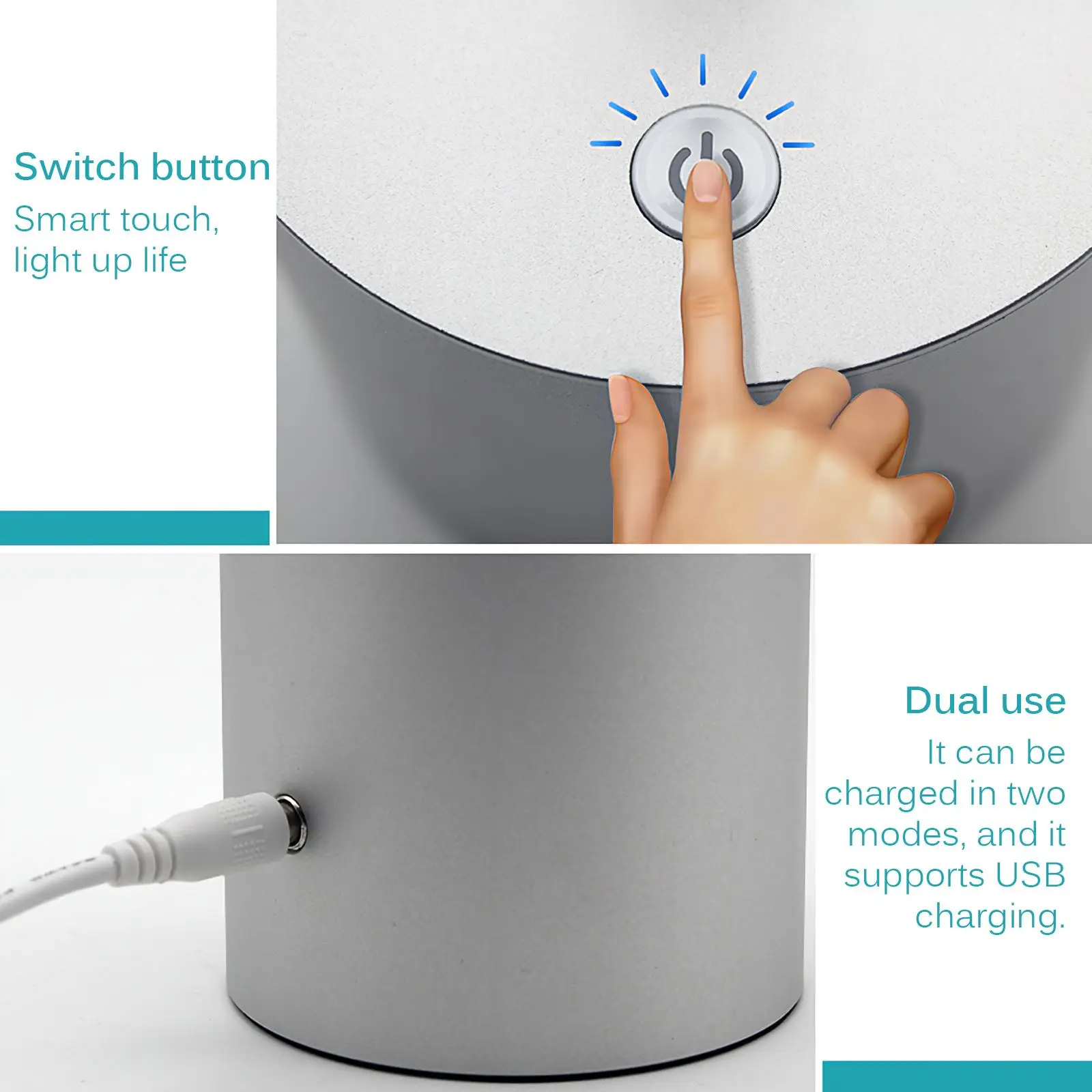 Switch button

Smart touch, light up life

Dual use

It can be charged in two modes, and it supports USB charging.