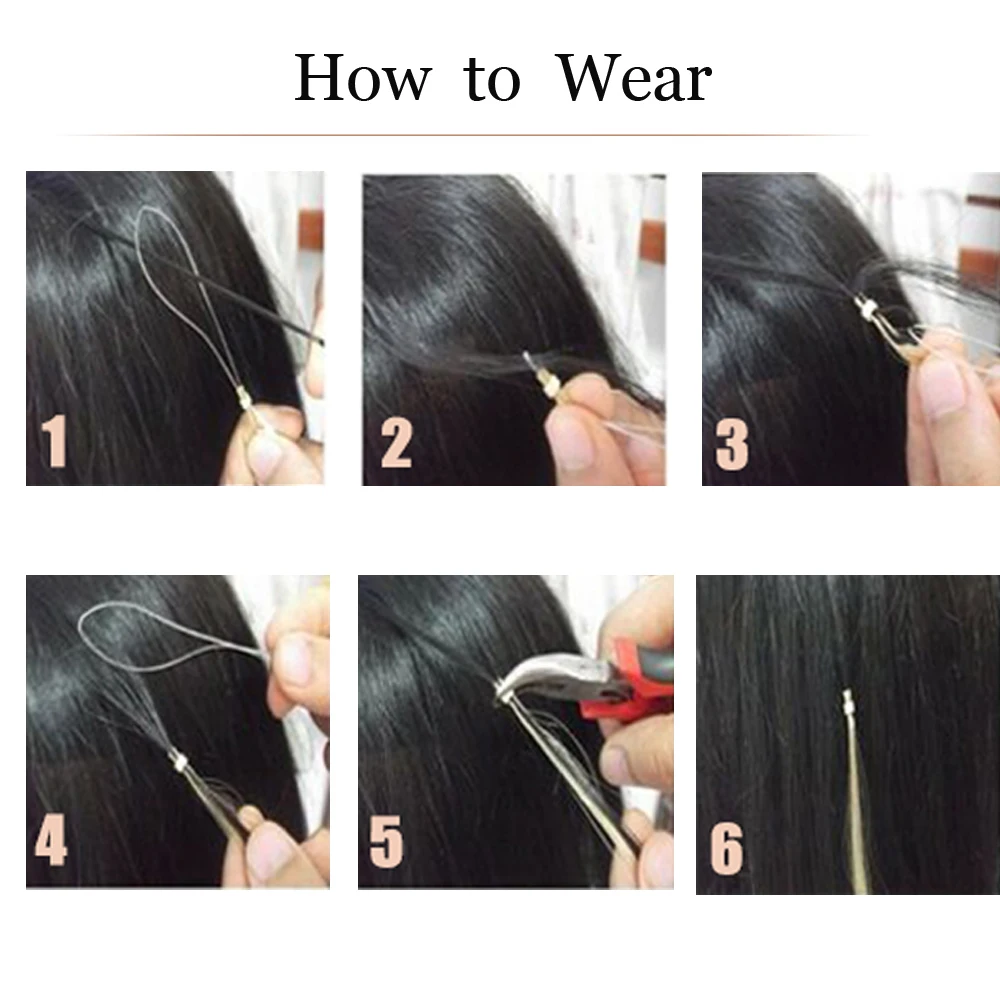 How to Wear

1

2

3

4

5

6