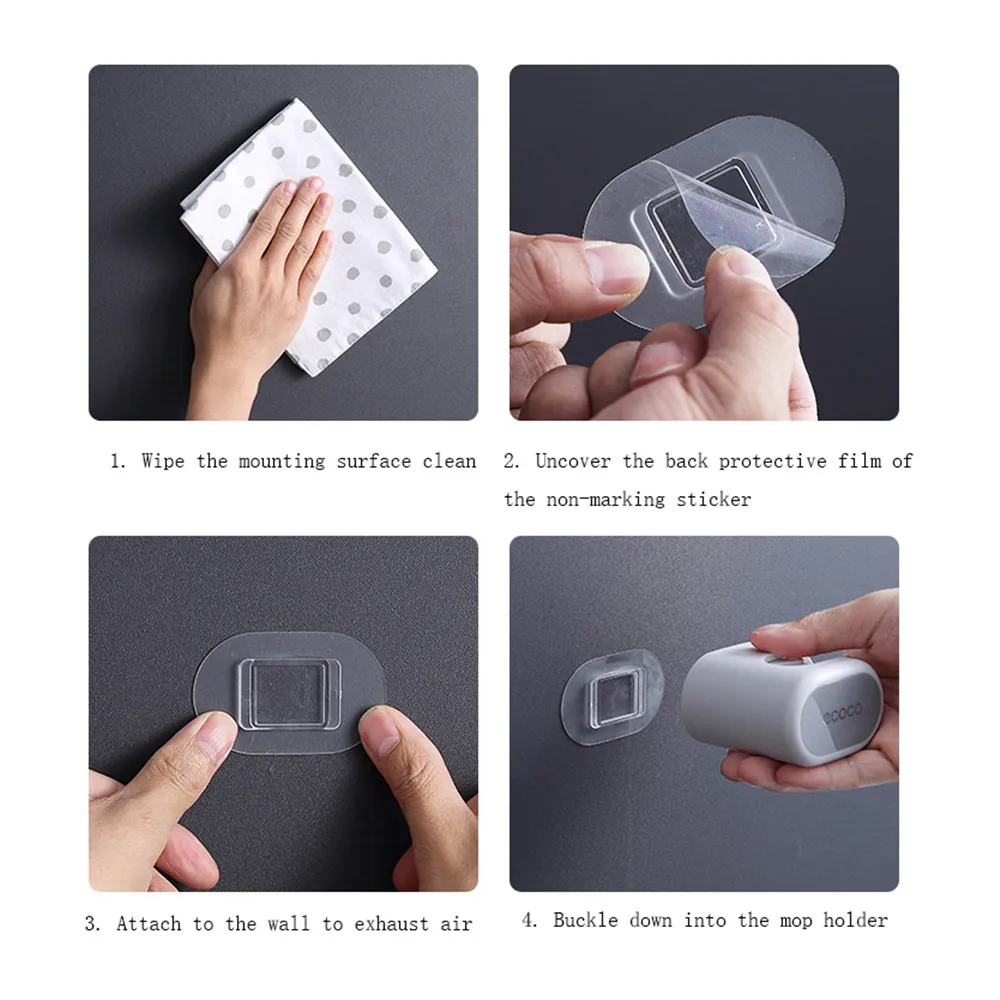 1. Wipe the mounting surface clean

2. Uncover the back protective film of the non-marking sticker

3. Attach to the wall to exhaust air

ecoco

4. Buckle down into the mop holder