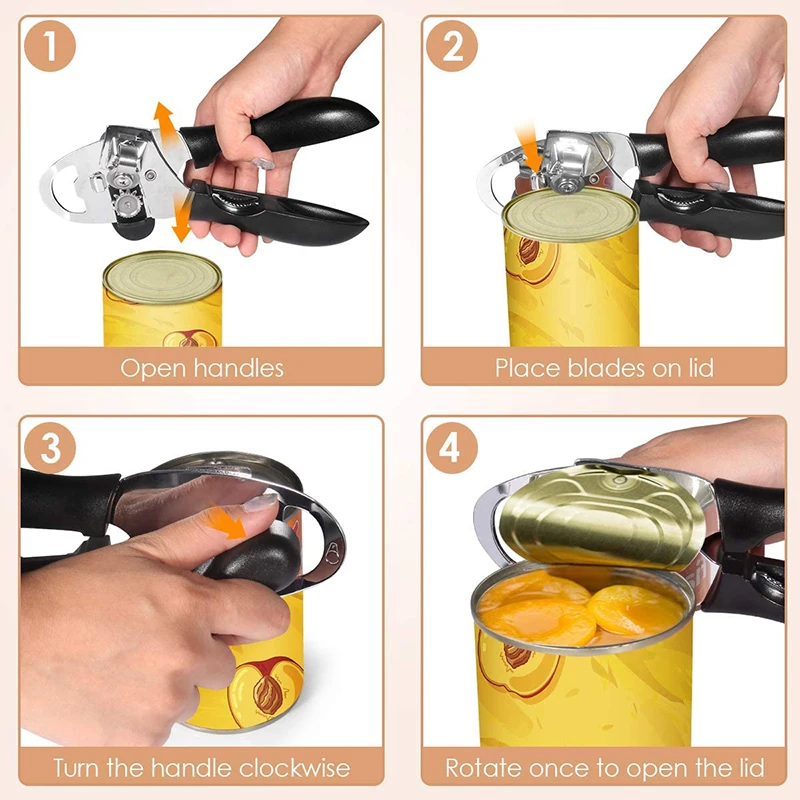 1

Open handles

2

Place blades on lid

3

Turn the handle clockwise

4

Rotate once to open the lid