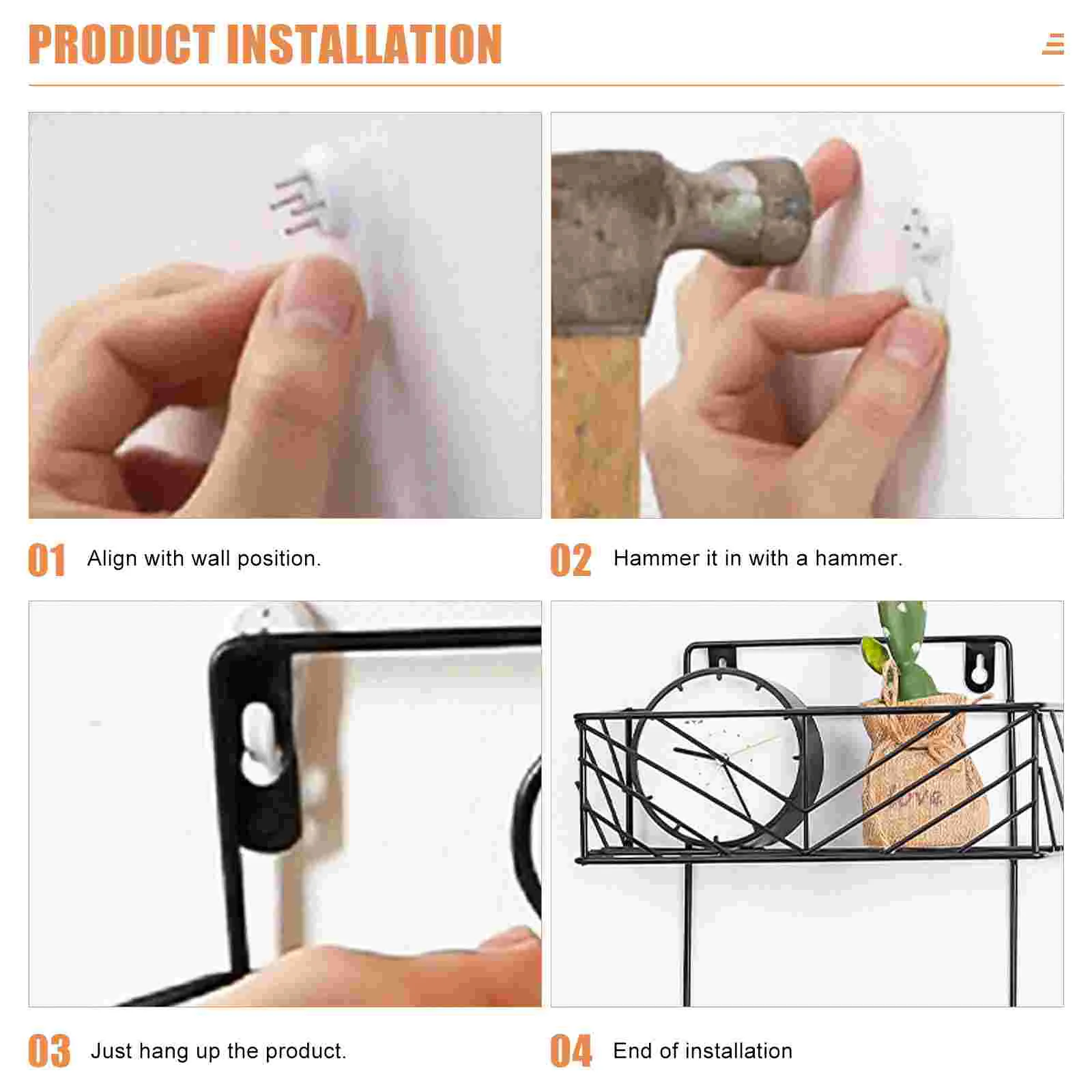 PRODUCT INSTALLATION

01 Align with wall position.

02 Hammer it in with a hammer.

03 Just hang up the product.

04 End of installation