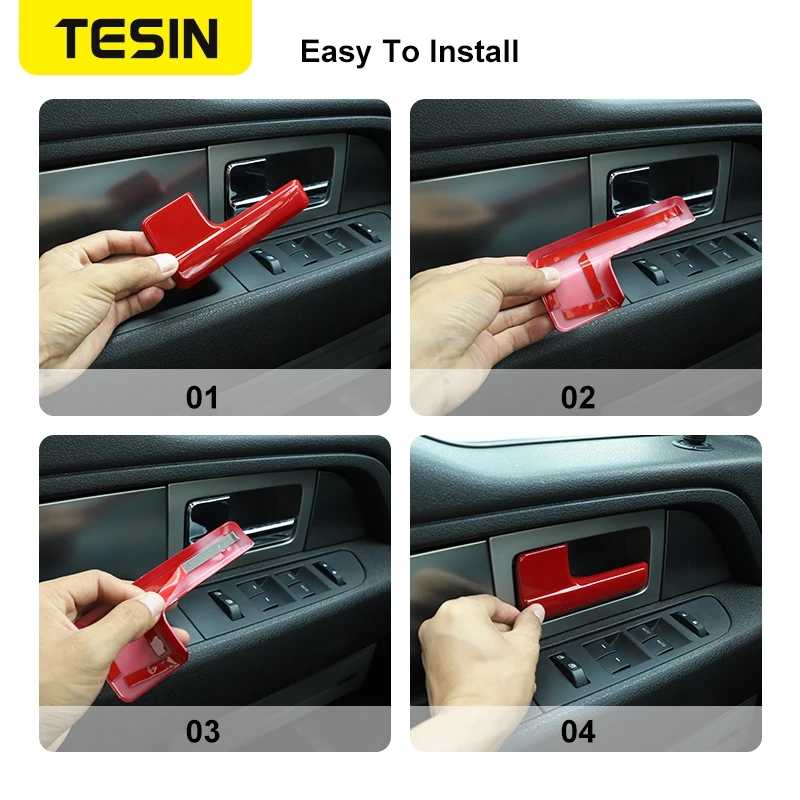 TESIN

Easy To Install

01

02

03

04