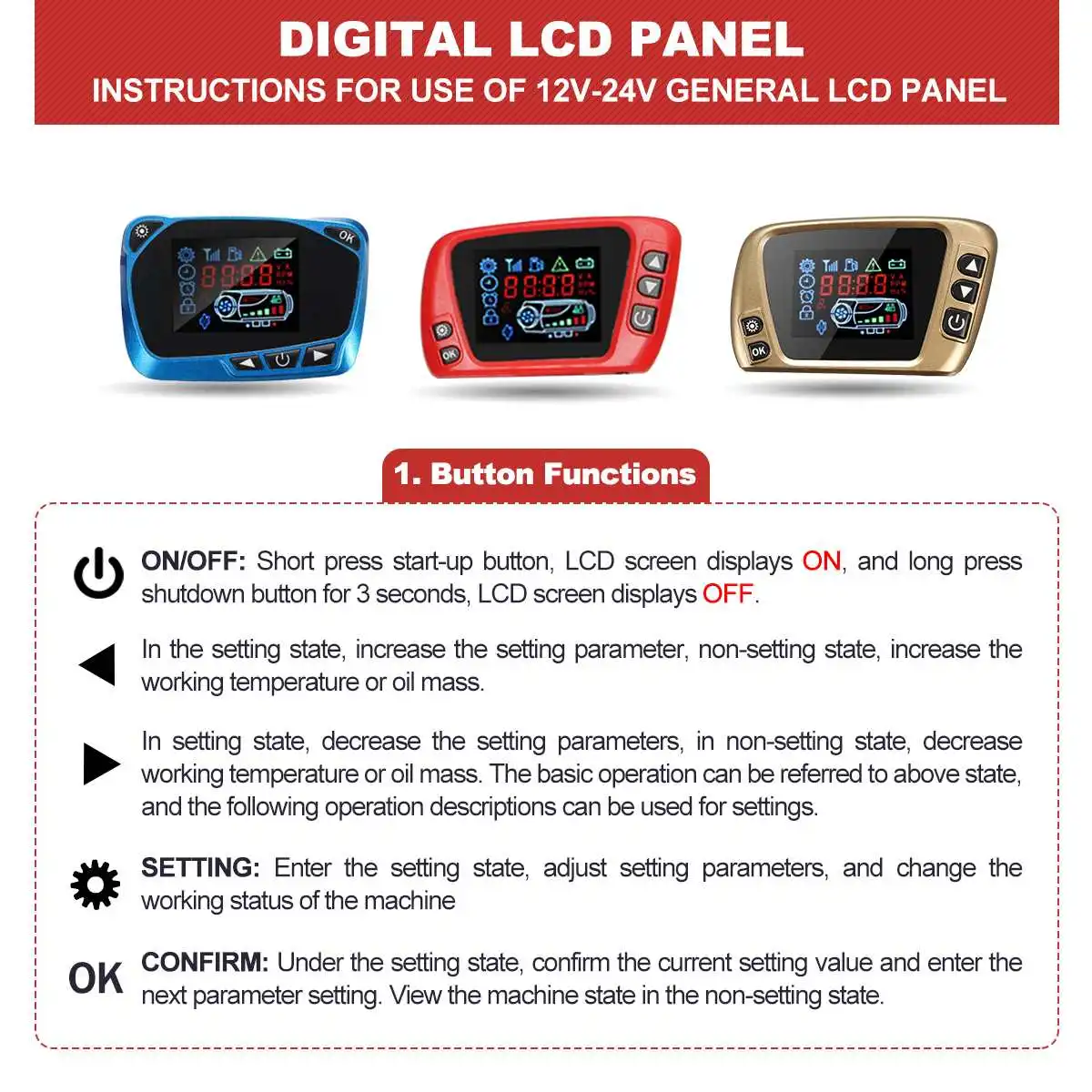 DIGITAL LCD PANEL
INSTRUCTIONS FOR USE OF 12V-24V GENERAL LCD PANEL

OK
8888
OK
8888
OK
8888

1. Button Functions

ON/OFF: Short press start-up button, LCD screen displays ON, and long press shutdown button for 3 seconds, LCD screen displays OFF.

In the setting state, increase the setting parameter, non-setting state, increase the working temperature or oil mass.

In setting state, decrease the setting parameters, in non-setting state, decrease working temperature or oil mass. The basic operation can be referred to above state, and the following operation descriptions can be used for settings.

SETTING: Enter the setting state, adjust setting parameters, and change the working status of the machine

OK CONFIRM: Under the setting state, confirm the current setting value and enter the next parameter setting. View the machine state in the non-setting state.