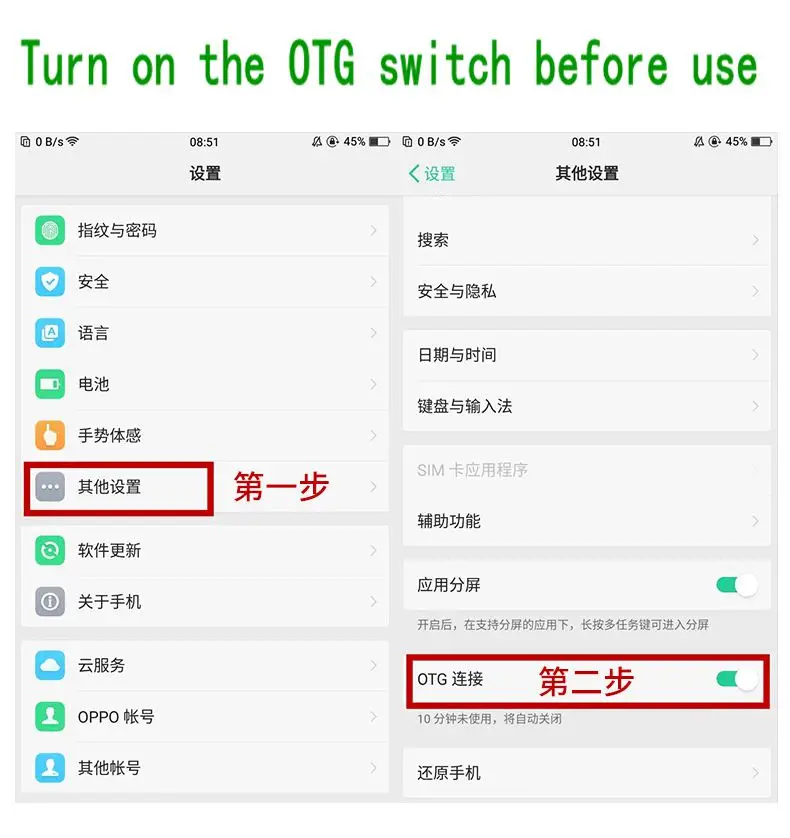 Turn on the OTG switch before use

0 B/s 08:51 45%

设置

指纹与密码

安全

语言

电池

手势体感

其他设置

第一步

软件更新

关于手机

云服务

OPPO 帐号

其他帐号

0 B/s 08:51 45%

设置 其他设置

搜索

安全与隐私

日期与时间

键盘与输入法

SIM 卡应用程序

辅助功能

应用分屏

开启后，在支持分屏的应用下，长按多任务键可进入分屏

OTG 连接

第二步

10 分钟未使用，将自动关闭

还原手机