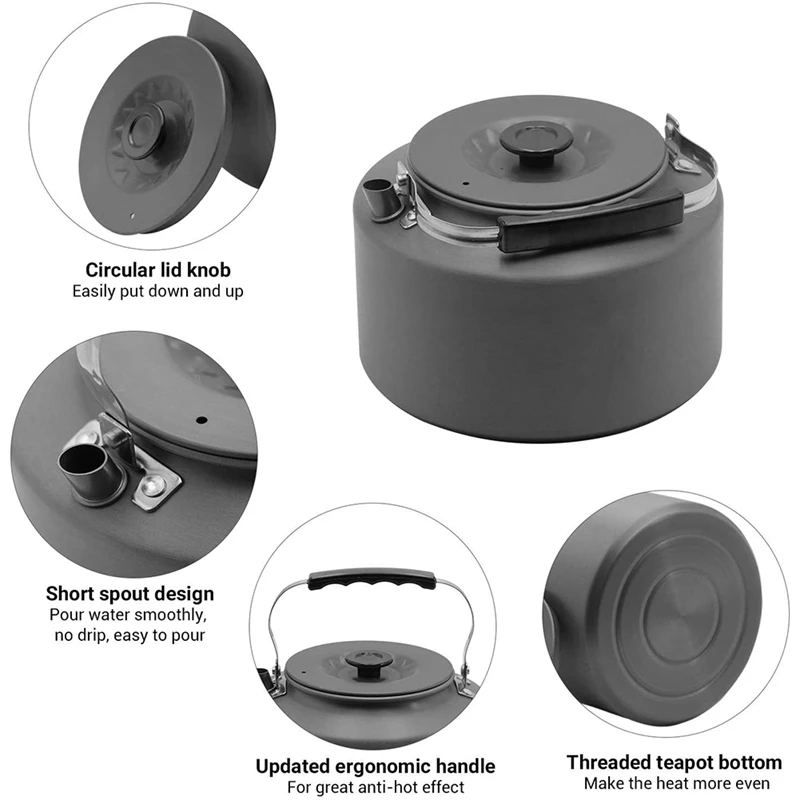 Circular lid knob
Easily put down and up

Short spout design
Pour water smoothly, no drip, easy to pour

Updated ergonomic handle
For great anti-hot effect

Threaded teapot bottom
Make the heat more even