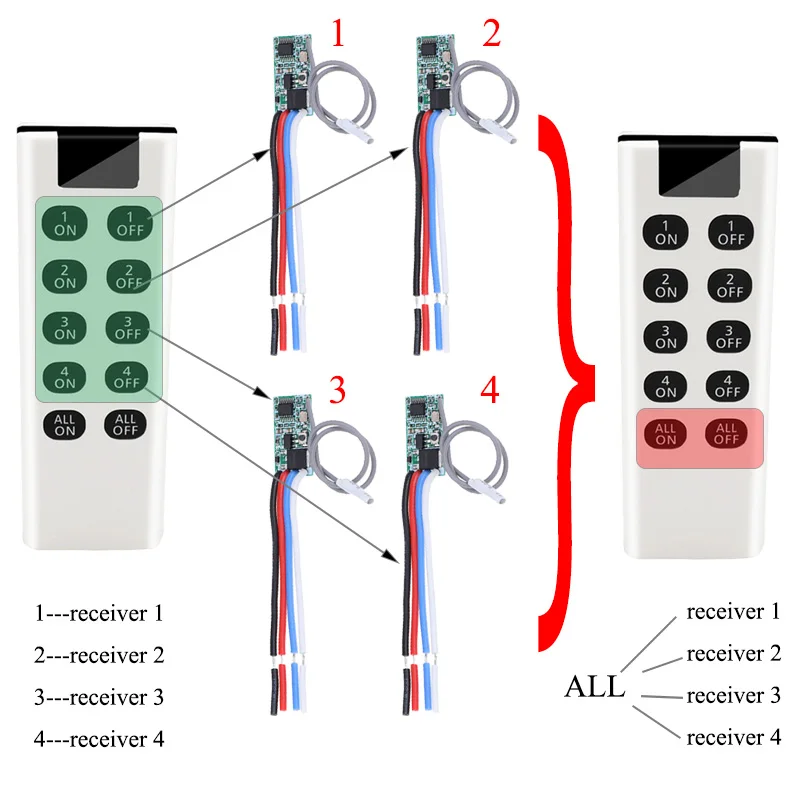 1 ON
1 OFF
2 ON
2 OFF
3 ON
3 OFF
4 ON
4 OFF
ALL ON
ALL OFF

1
2
3
4

1 ON
1 OFF
2 ON
2 OFF
3 ON
3 OFF
4 ON
4 OFF
ALL ON
ALL OFF

1---receiver 1
2---receiver 2
3---receiver 3
4---receiver 4

ALL
receiver 1
receiver 2
receiver 3
receiver 4