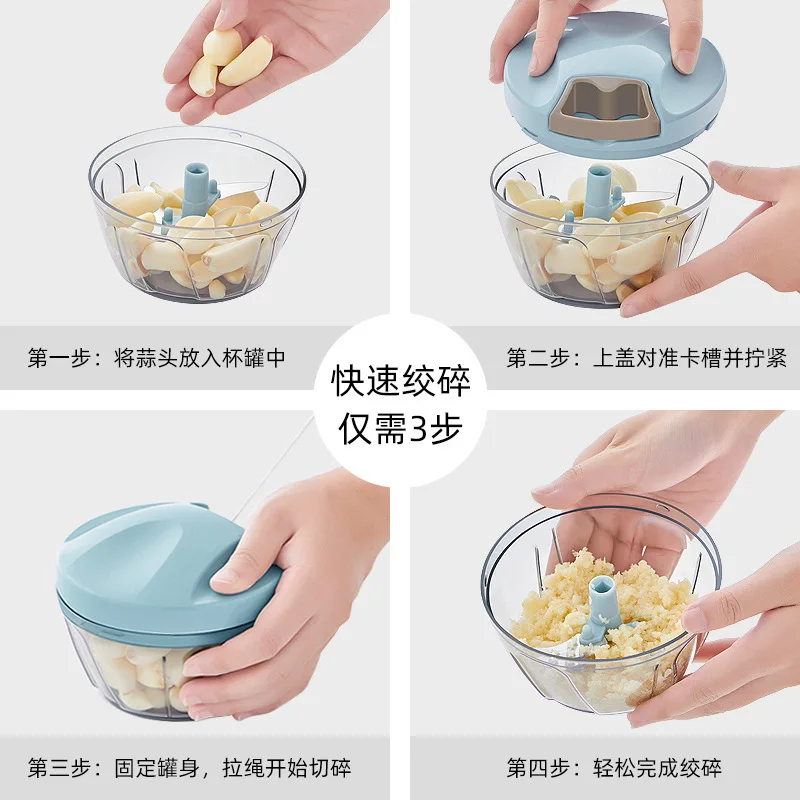 第一步：将蒜头放入杯罐中

第二步：上盖对准卡槽并拧紧

快速绞碎
仅需3步

第三步：固定罐身，拉绳开始切碎

第四步：轻松完成绞碎