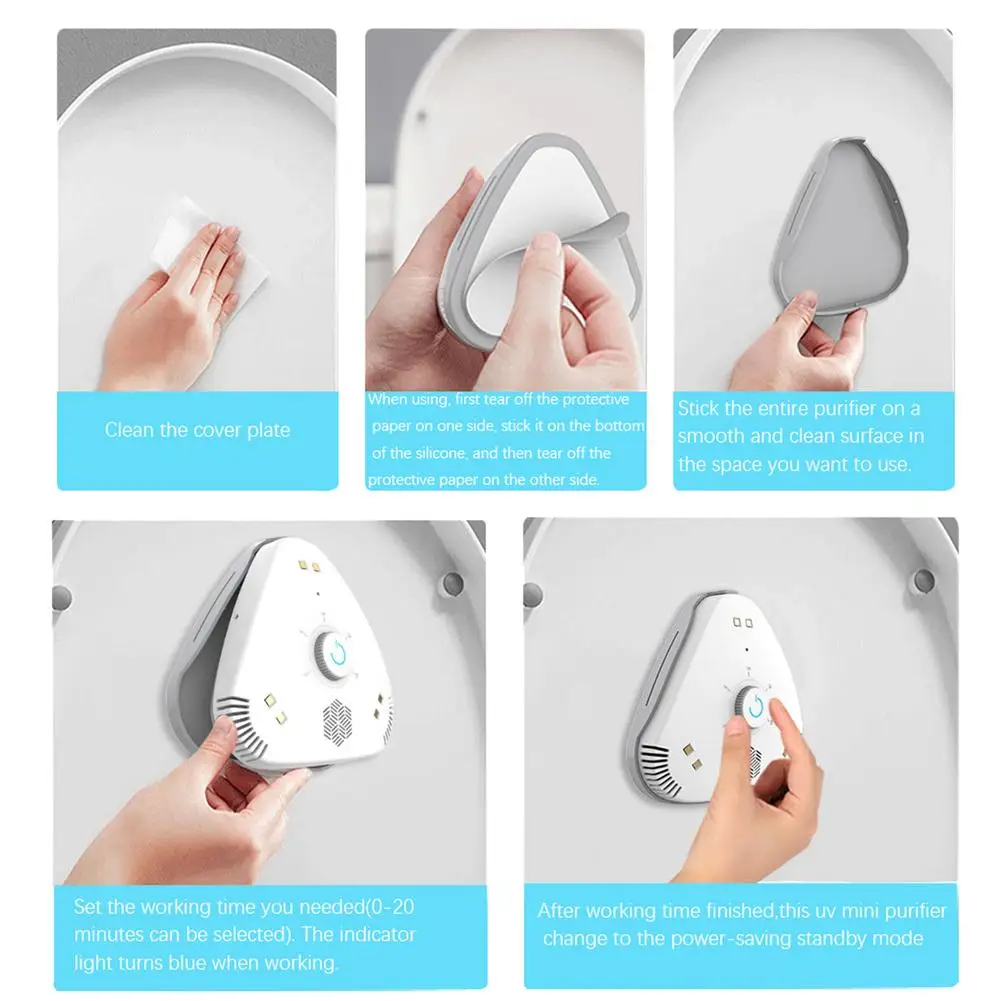 Clean the cover plate

When using, first tear off the protective paper on one side, stick it on the bottom of the silicone, and then tear off the protective paper on the other side.

Stick the entire purifier on a smooth and clean surface in the space you want to use.

Set the working time you needed(0-20 minutes can be selected). The indicator light turns blue when working.

After working time finished,this uv mini purifier change to the power-saving standby mode