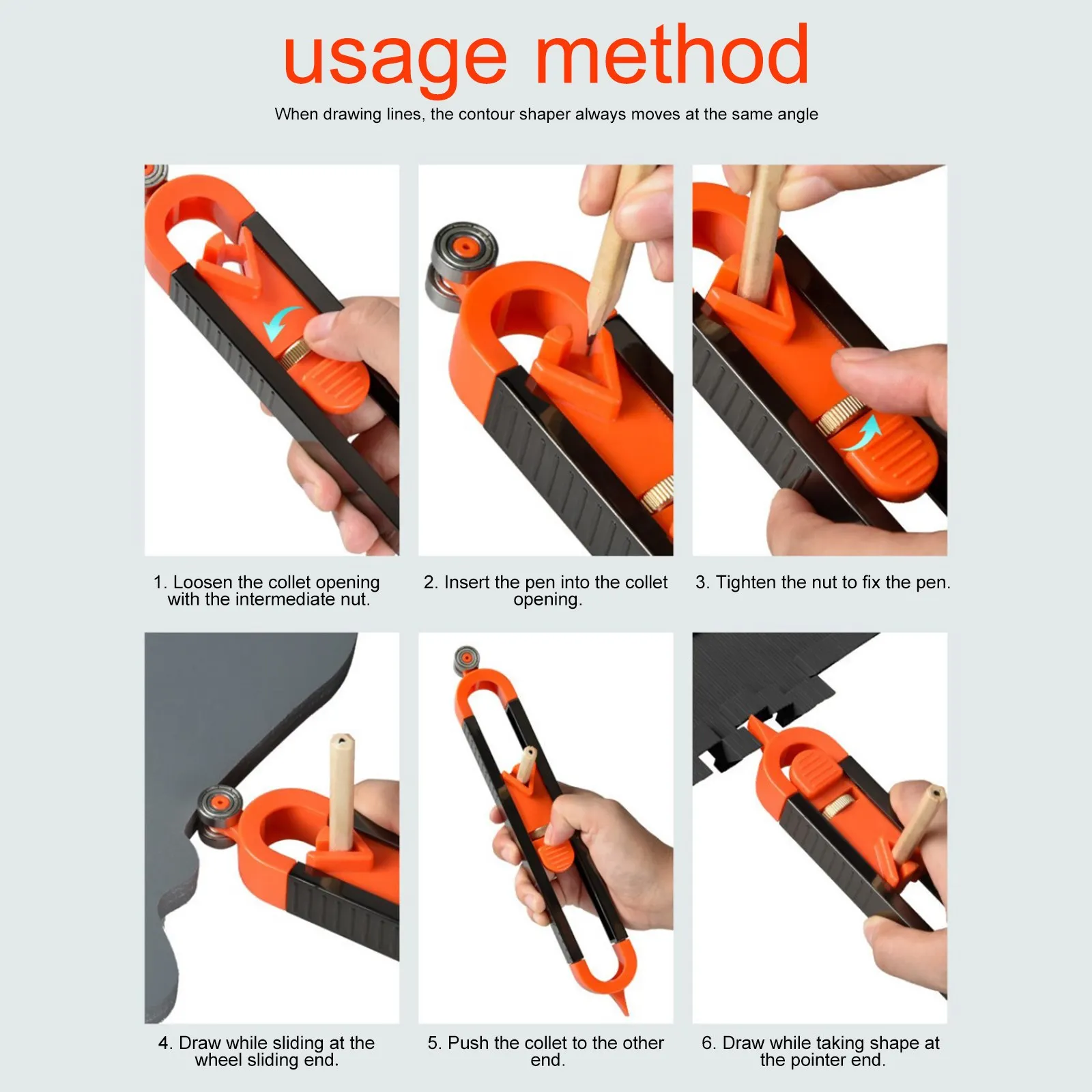 usage method

When drawing lines, the contour shaper always moves at the same angle

1. Loosen the collet opening with the intermediate nut.

2. Insert the pen into the collet opening.

3. Tighten the nut to fix the pen.

4. Draw while sliding at the wheel sliding end.

5. Push the collet to the other end.

6. Draw while taking shape at the pointer end.