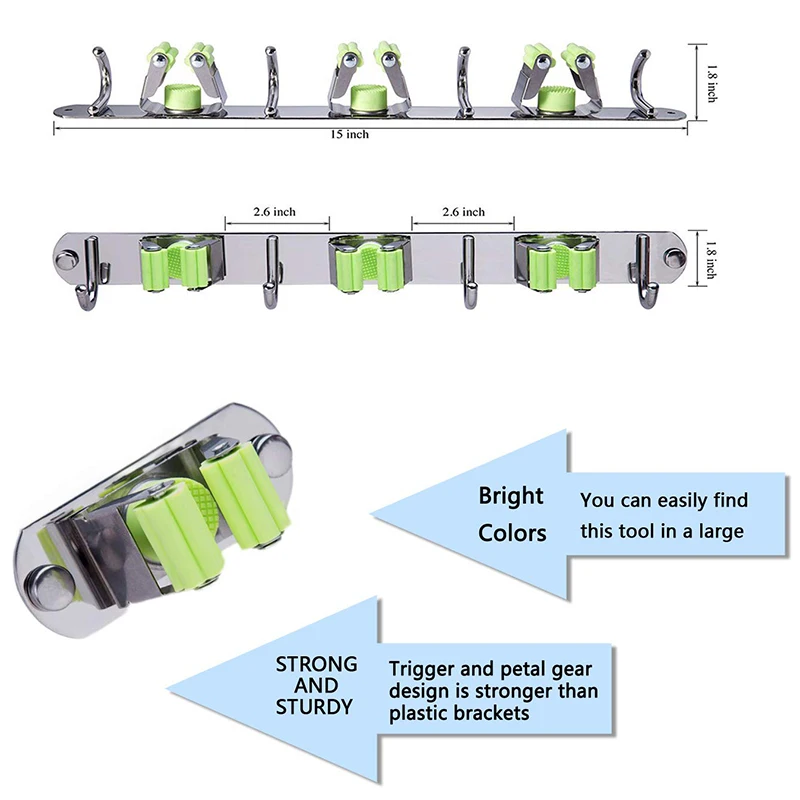 1.8 inch
15 inch
2.6 inch
2.6 inch
1.8 inch

Bright Colors

You can easily find this tool in a large

STRONG AND STURDY

Trigger and petal gear design is stronger than plastic brackets