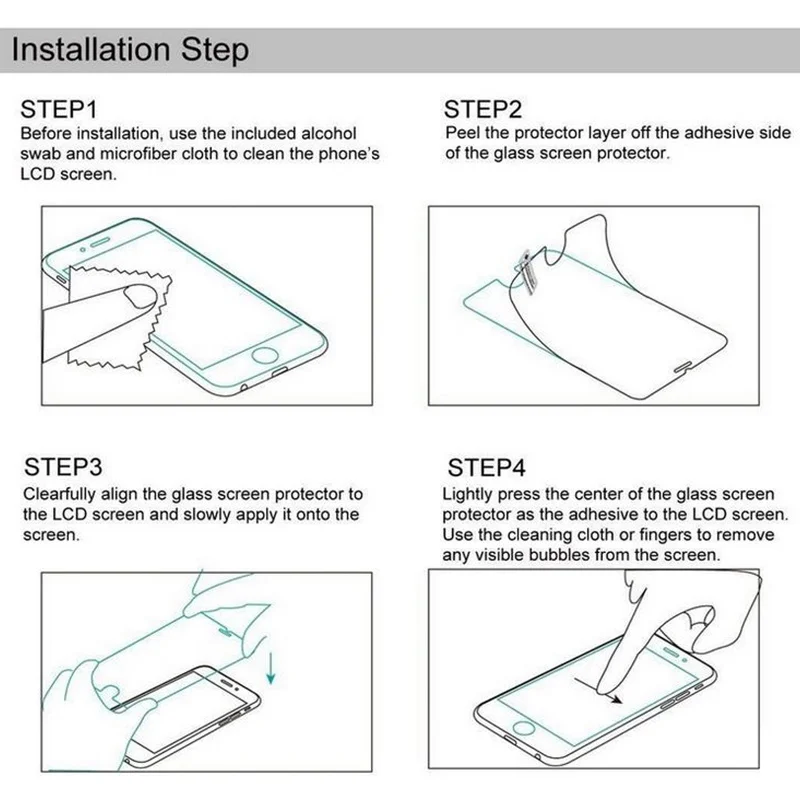 Installation Step

STEP1
Before installation, use the included alcohol swab and microfiber cloth to clean the phone's LCD screen.

STEP2
Peel the protector layer off the adhesive side of the glass screen protector.

STEP3
Clearfully align the glass screen protector to the LCD screen and slowly apply it onto the screen.

STEP4
Lightly press the center of the glass screen protector as the adhesive to the LCD screen. Use the cleaning cloth or fingers to remove any visible bubbles from the screen.