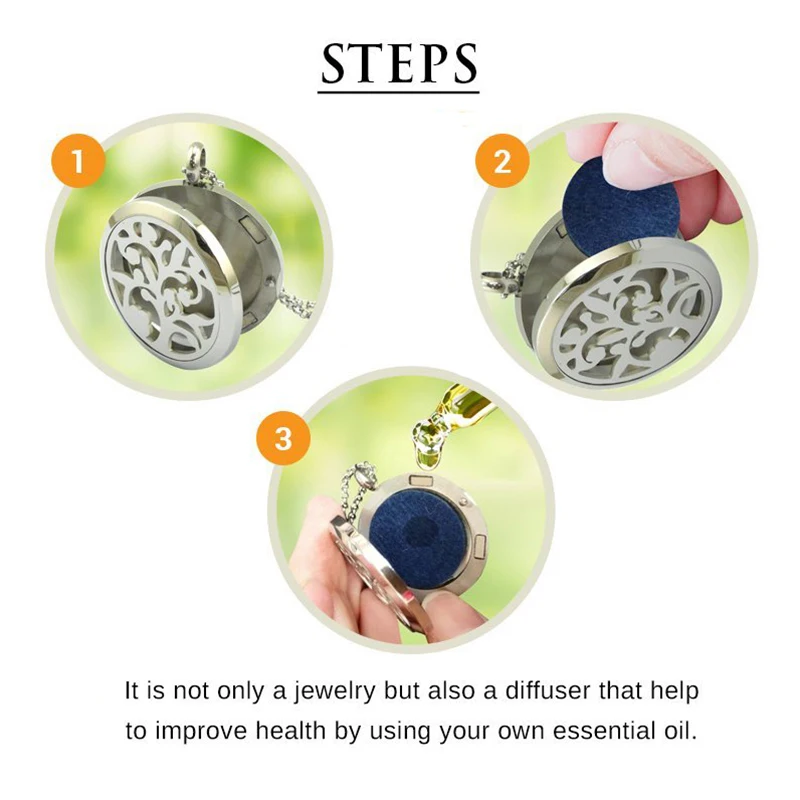 STEPS

1

2

3

It is not only a jewelry but also a diffuser that help to improve health by using your own essential oil.