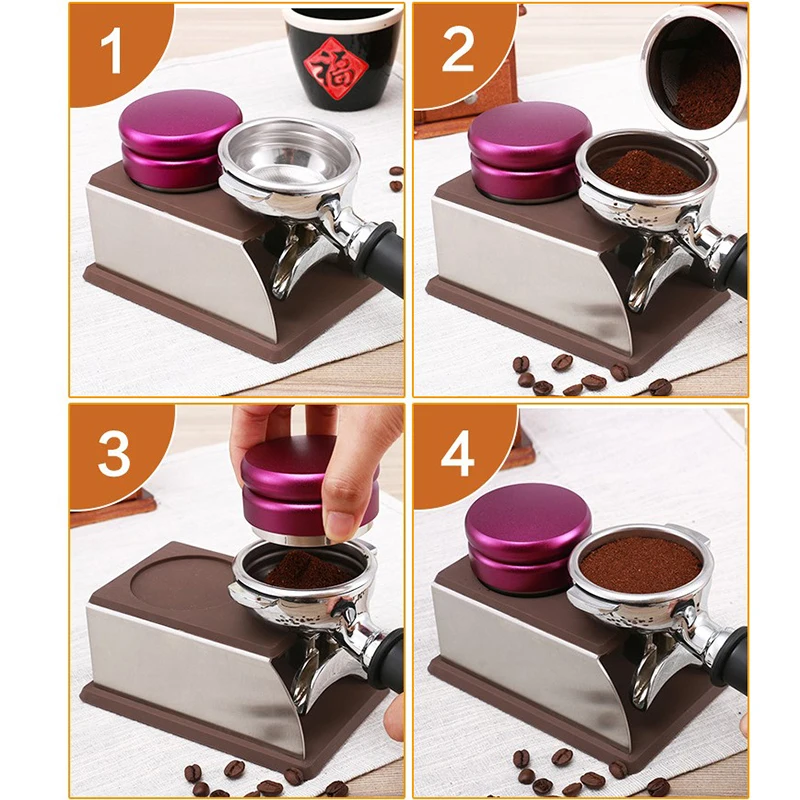 1

福

2

3

4