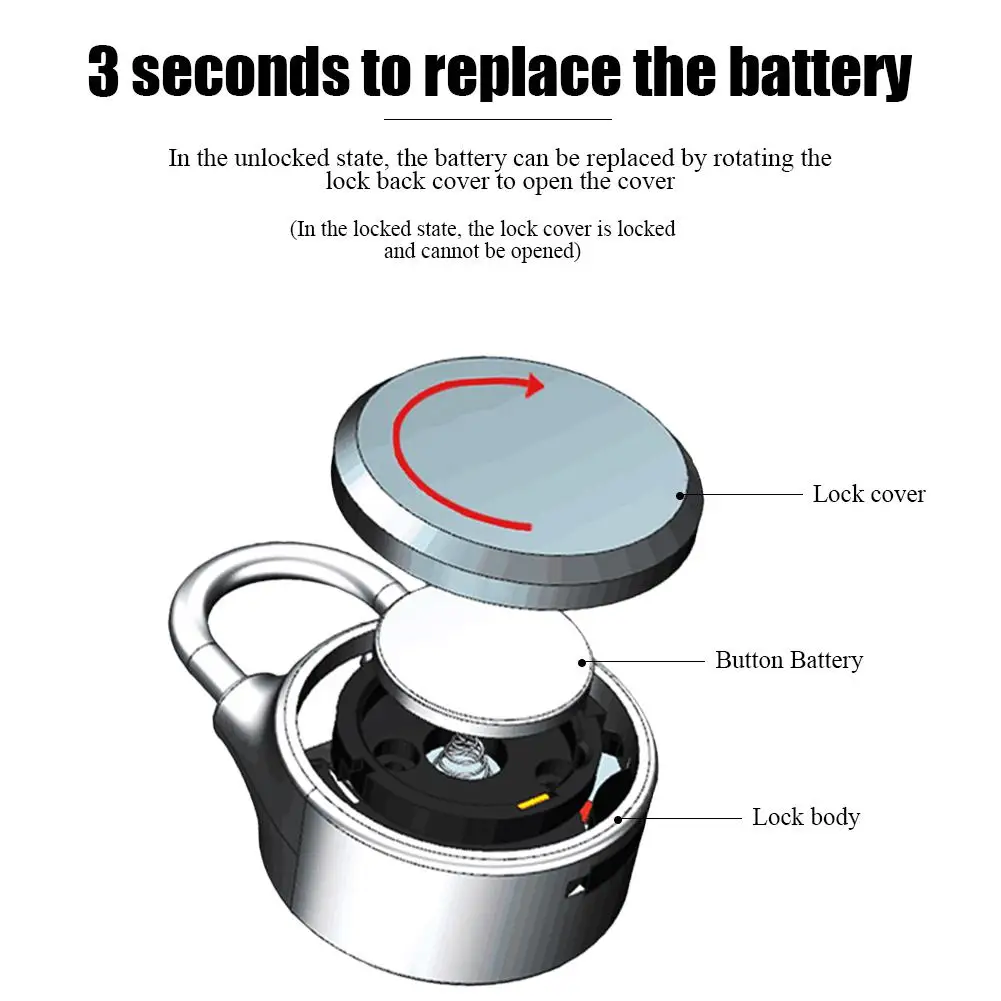 3 seconds to replace the battery

In the unlocked state, the battery can be replaced by rotating the lock back cover to open the cover

(In the locked state, the lock cover is locked and cannot be opened)

Lock cover

Button Battery

Lock body