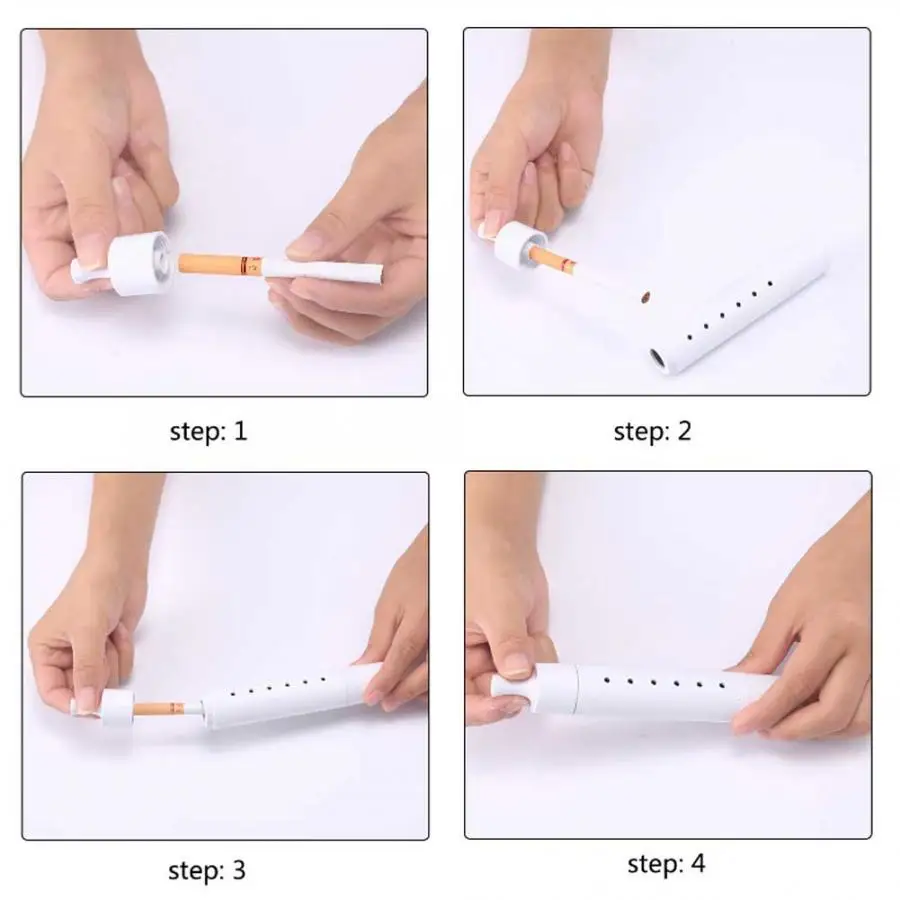 step: 1

step: 2

step: 3

step: 4