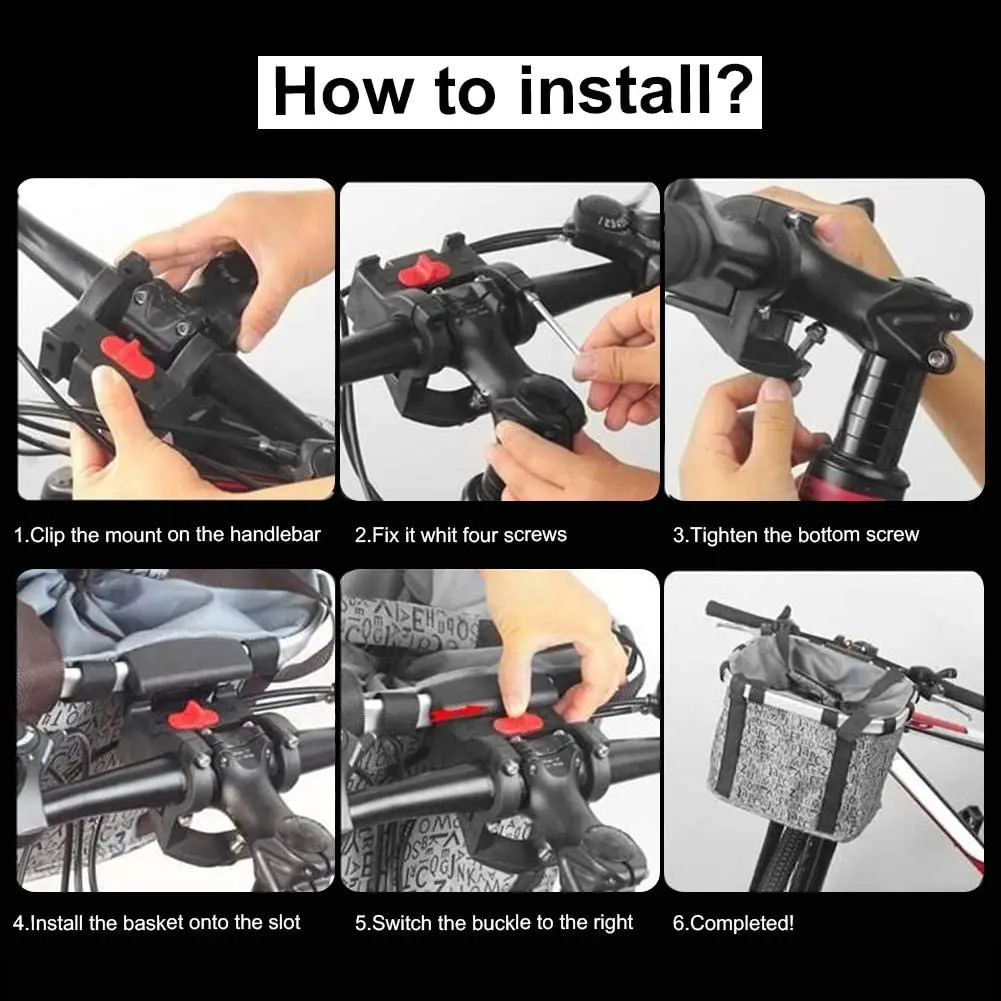 How to install?

1.Clip the mount on the handlebar

2.Fix it whit four screws

3.Tighten the bottom screw

4.Install the basket onto the slot

5.Switch the buckle to the right

6.Completed!