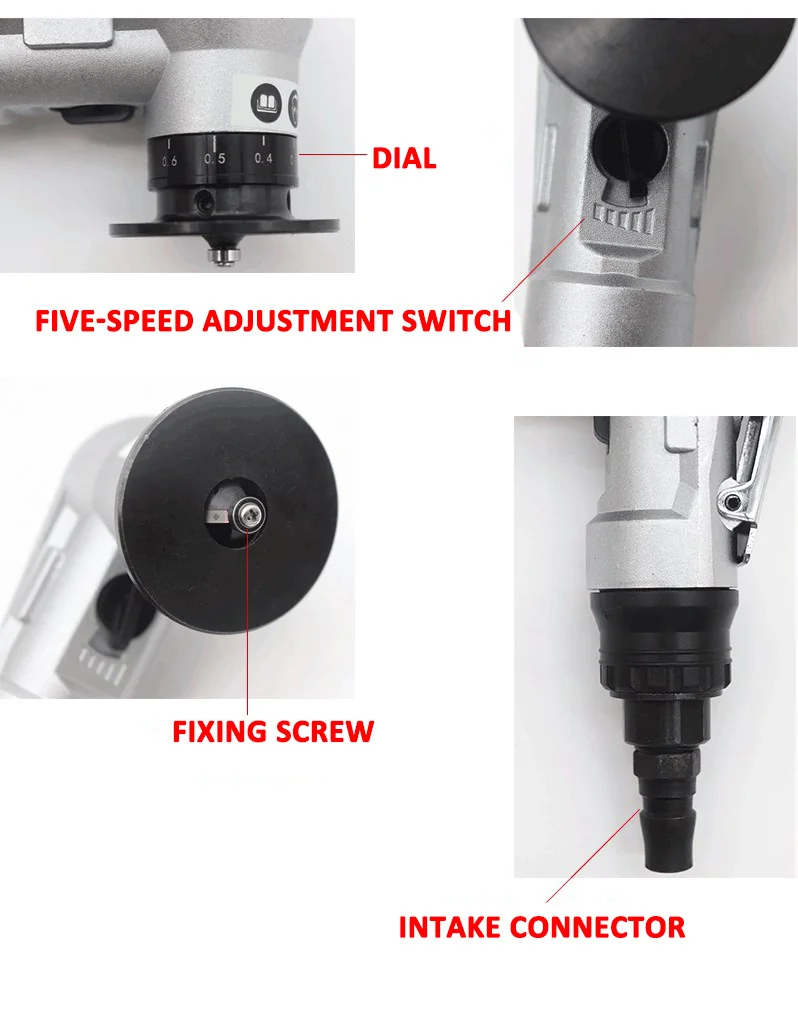 0.6 0.5 0.4

DIAL

FIVE-SPEED ADJUSTMENT SWITCH

FIXING SCREW

INTAKE CONNECTOR