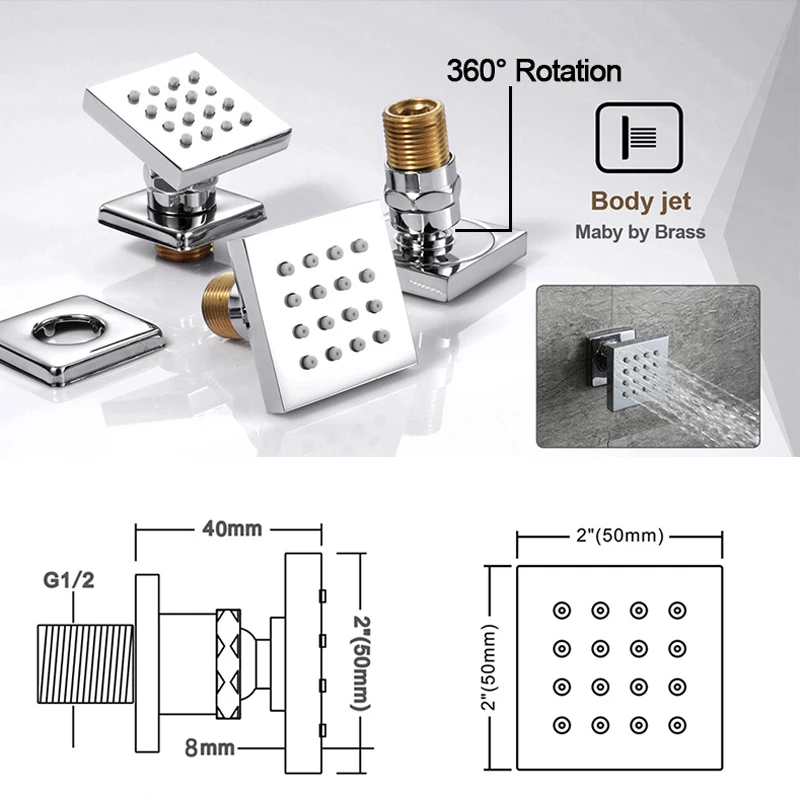 360° Rotation

Body jet
Maby by Brass

40mm

G1/2

2"(50mm)

8mm

2"(50mm)

2"(50mm)