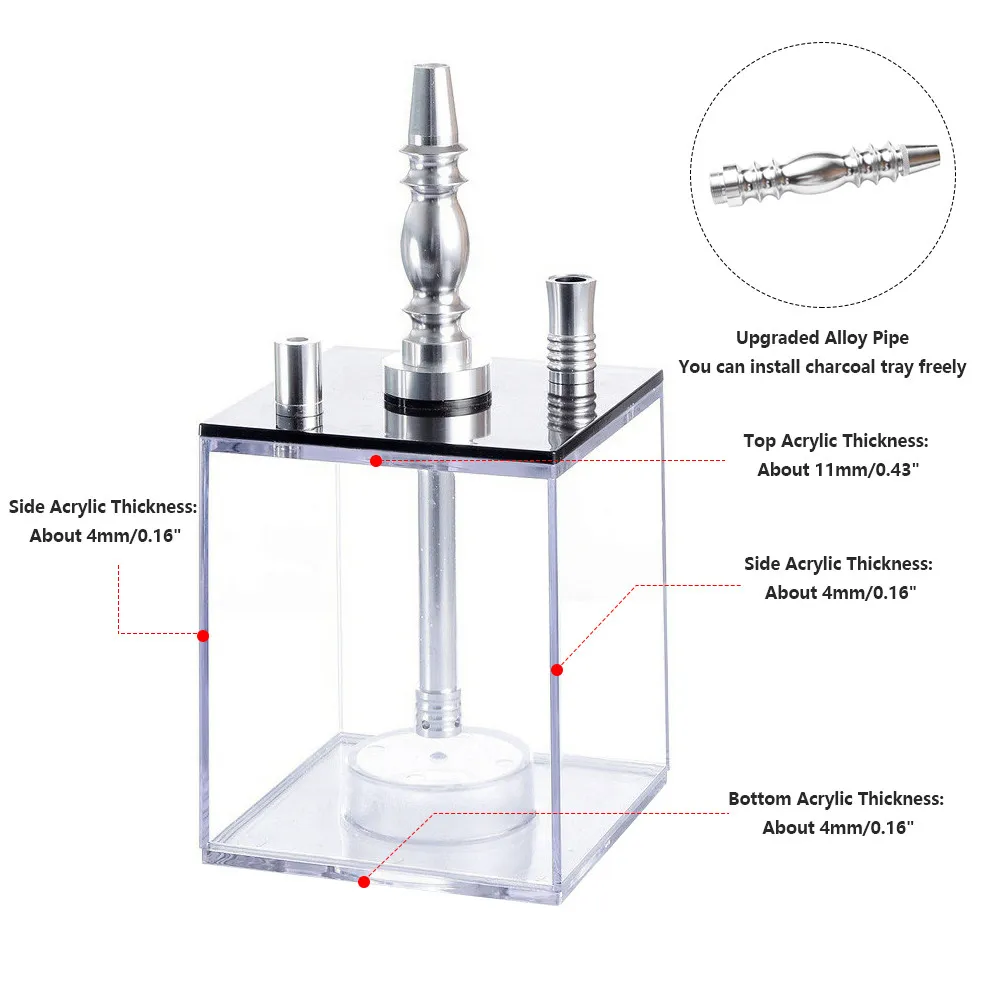 Upgraded Alloy Pipe
You can install charcoal tray freely

Top Acrylic Thickness:
About 11mm/0.43"

Side Acrylic Thickness:
About 4mm/0.16"

Side Acrylic Thickness:
About 4mm/0.16"

Bottom Acrylic Thickness:
About 4mm/0.16"