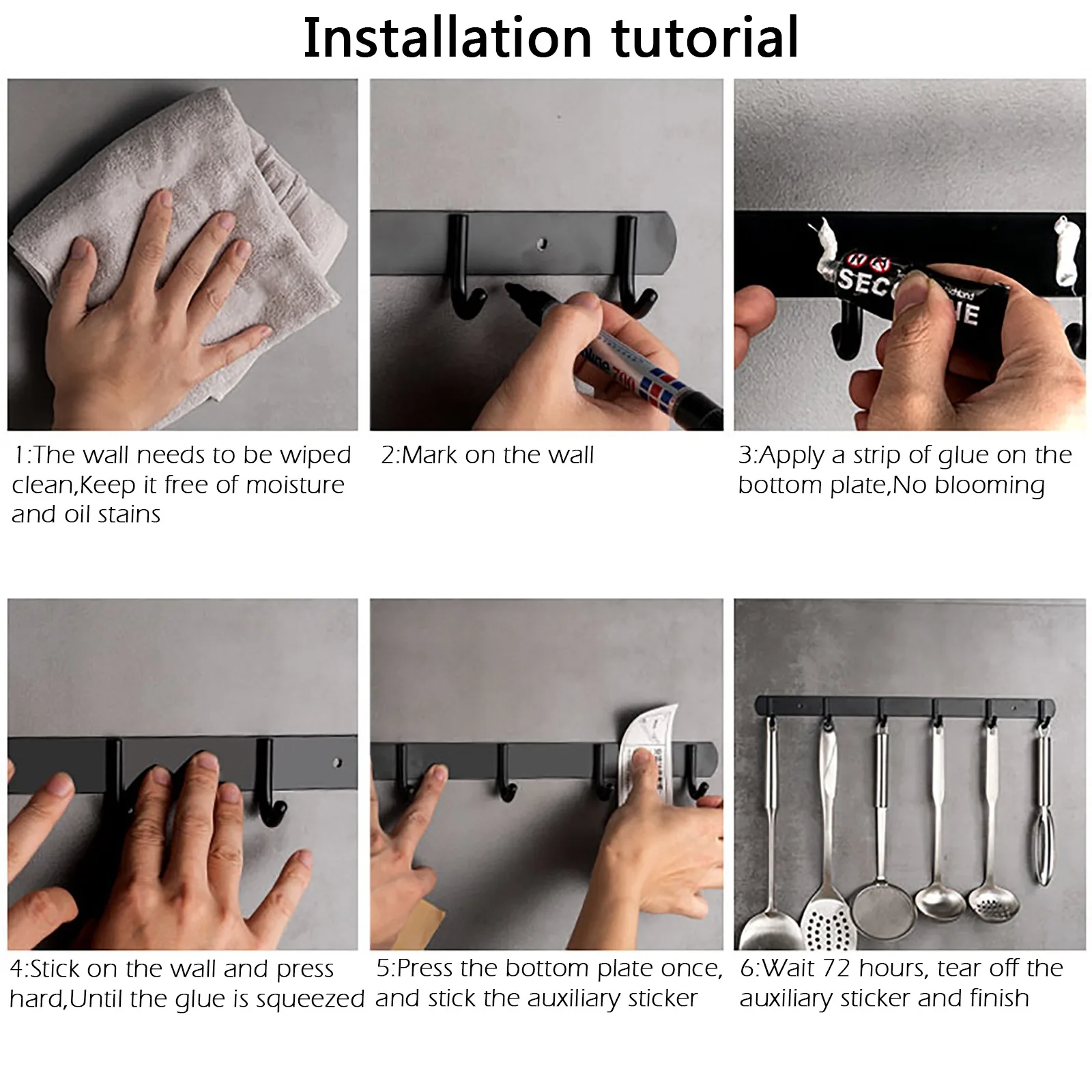 Installation tutorial

1:The wall needs to be wiped clean,Keep it free of moisture and oil stains

2:Mark on the wall

3:Apply a strip of glue on the bottom plate,No blooming

4:Stick on the wall and press hard,Until the glue is squeezed

5:Press the bottom plate once, and stick the auxiliary sticker

6:Wait 72 hours, tear off the auxiliary sticker and finish