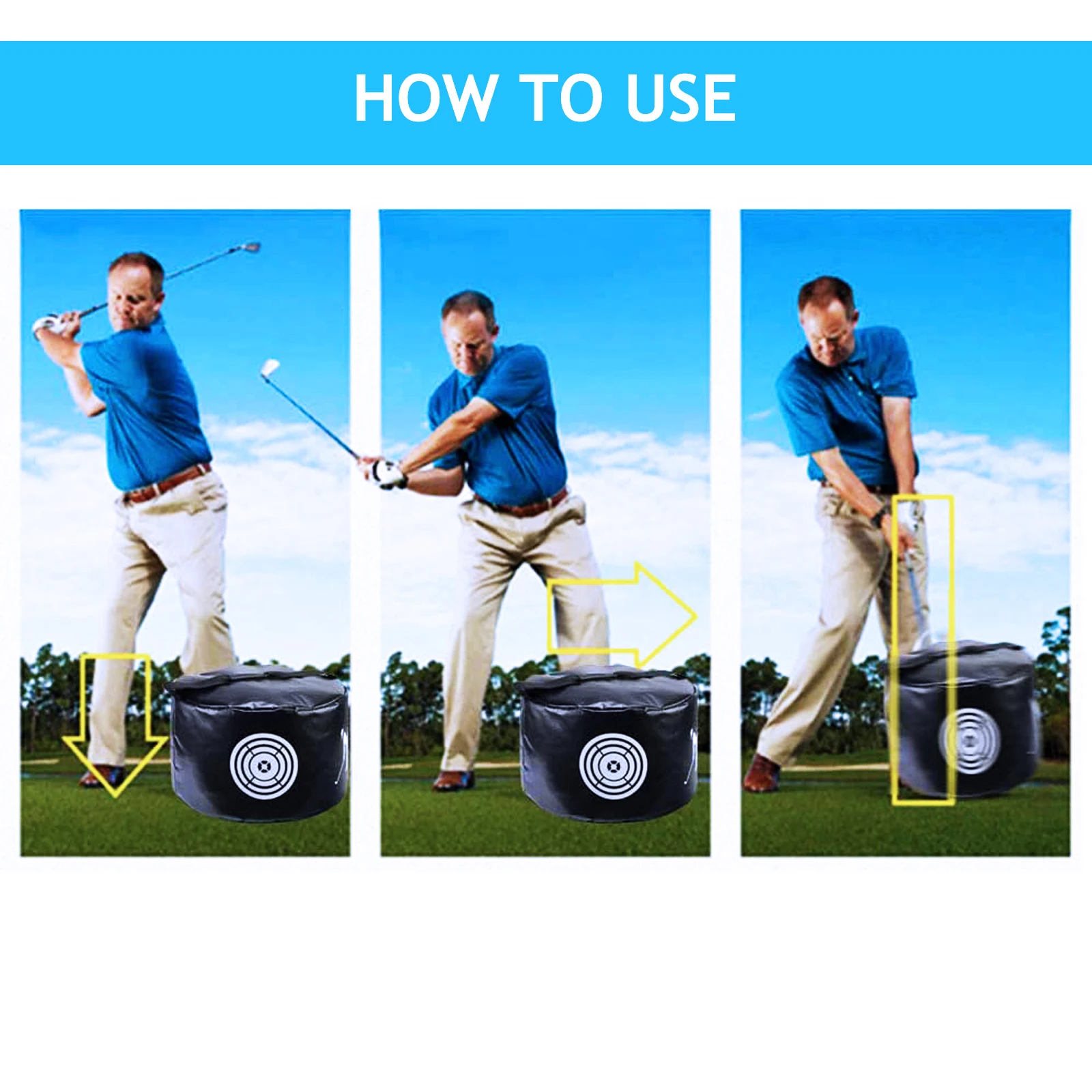 HOW TO USE