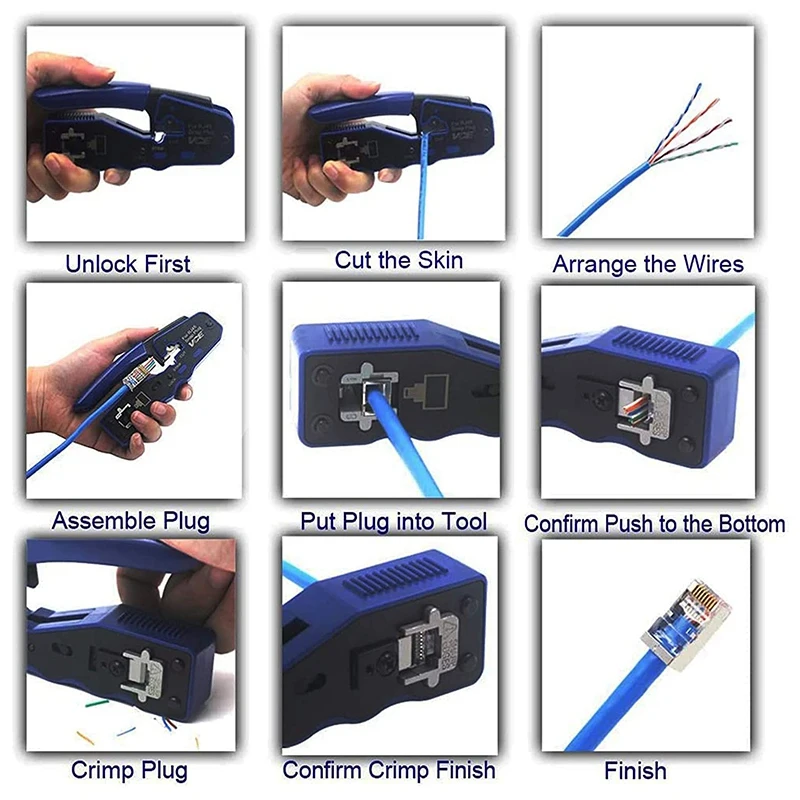 Unlock First

Cut the Skin

Arrange the Wires

Assemble Plug

Put Plug into Tool

Confirm Push to the Bottom

Crimp Plug

Confirm Crimp Finish

Finish