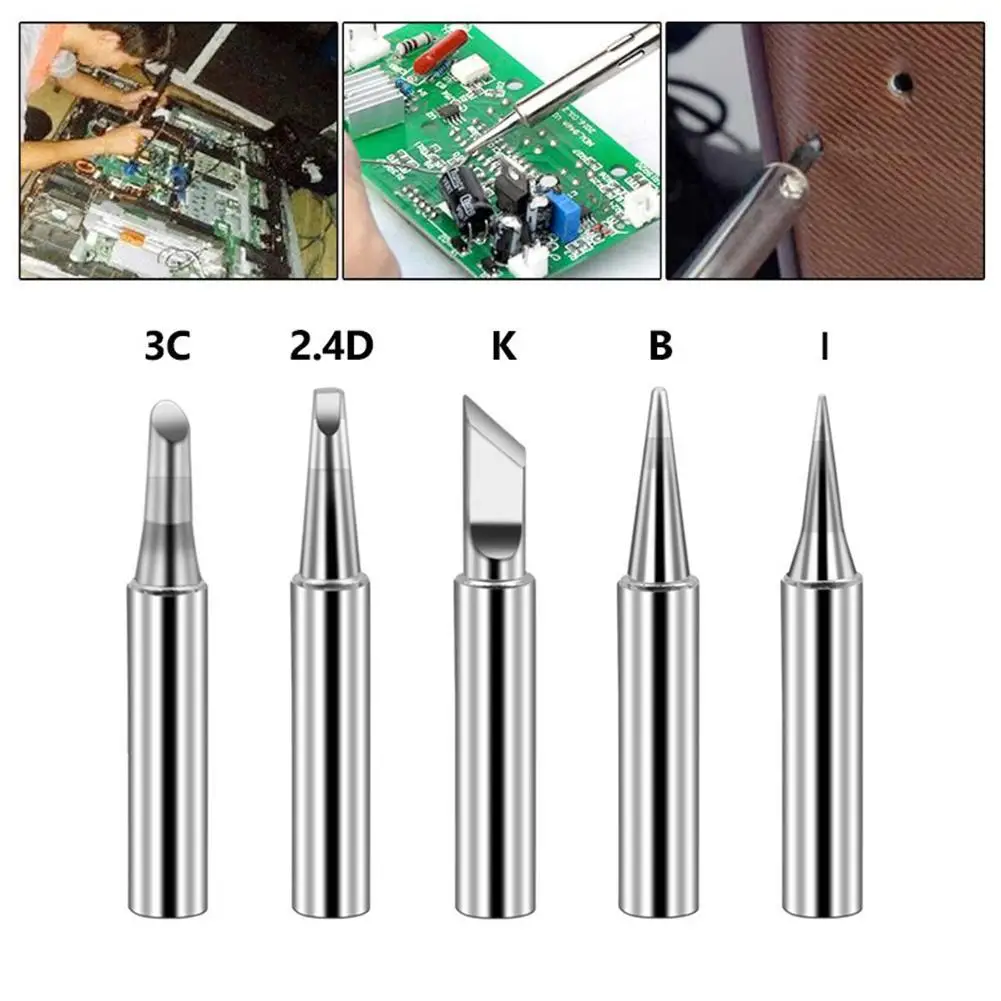 3C 2.4D K B I