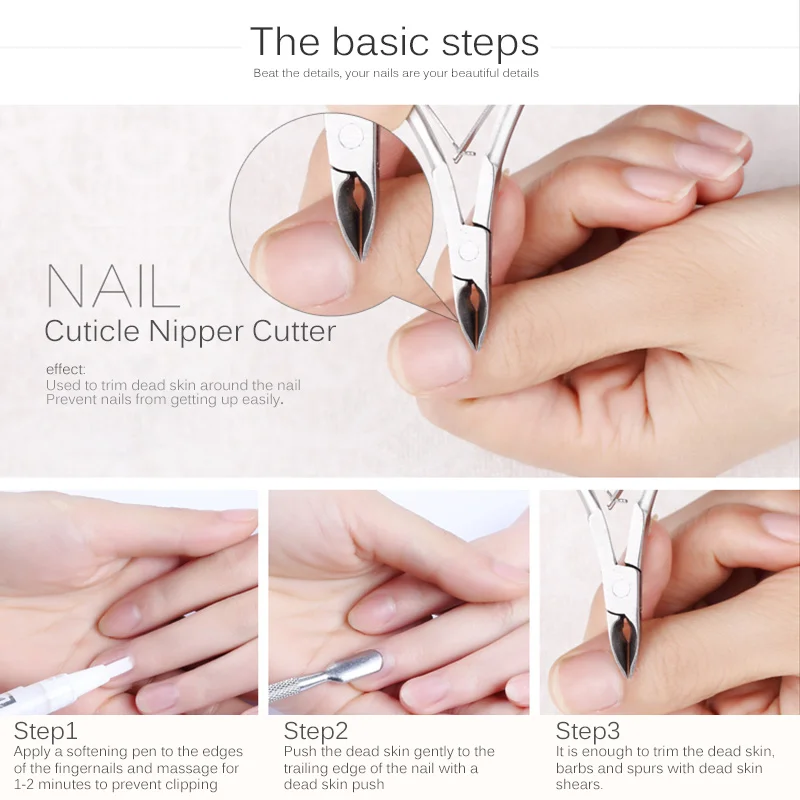 The basic steps

Beat the details, your nails are your beautiful details

NAIL

Cuticle Nipper Cutter

effect:
Used to trim dead skin around the nail
Prevent nails from getting up easily.

Step1
Apply a softening pen to the edges of the fingernails and massage for 1-2 minutes to prevent clipping

Step2
Push the dead skin gently to the trailing edge of the nail with a dead skin push

Step3
It is enough to trim the dead skin, barbs and spurs with dead skin shears.