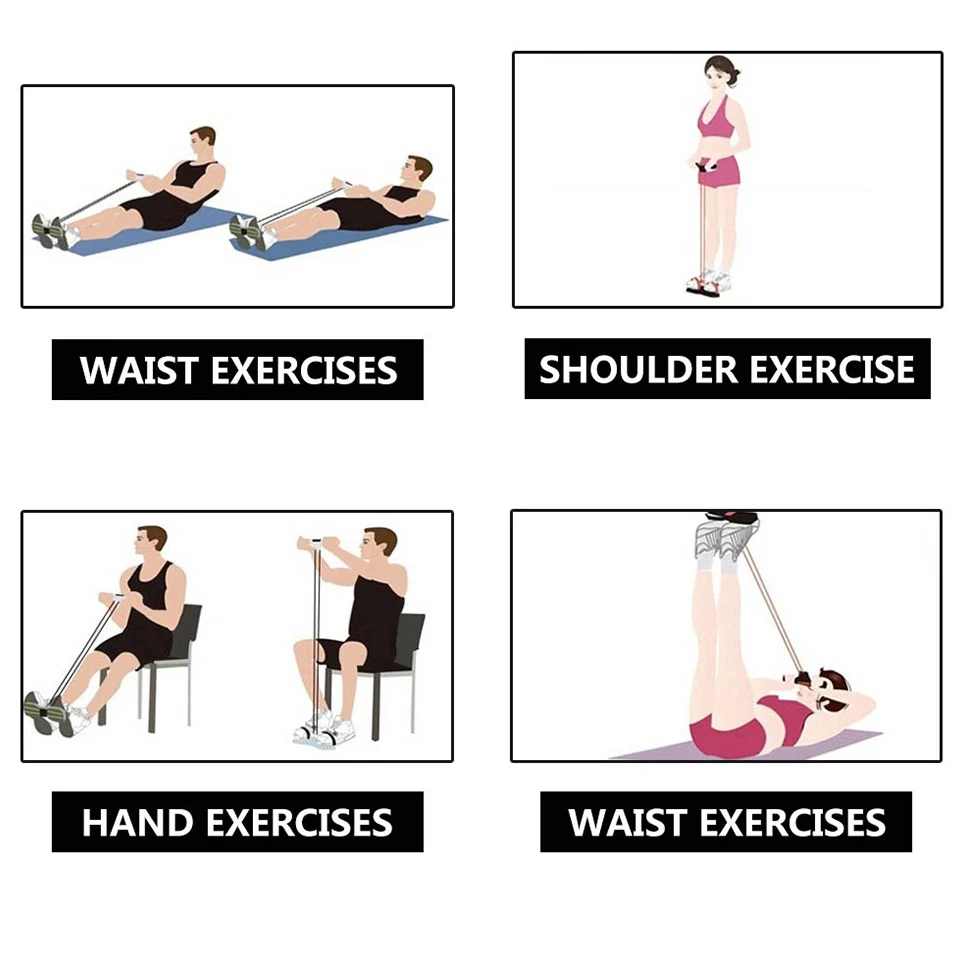 WAIST EXERCISES

SHOULDER EXERCISE

HAND EXERCISES

WAIST EXERCISES