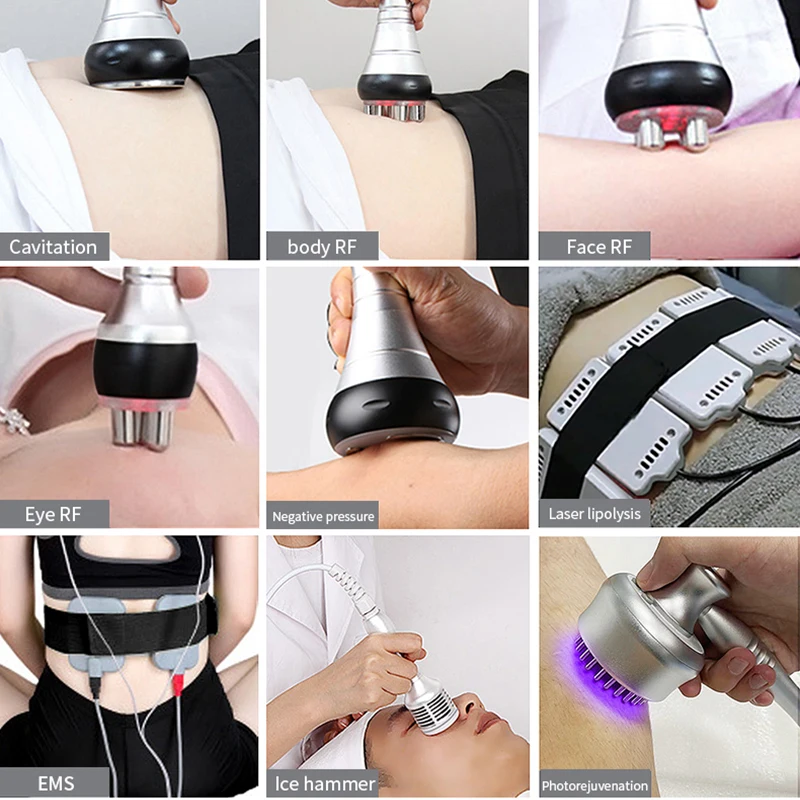 Cavitation

body RF

Face RF

Eye RF

Negative pressure

Laser lipolysis

EMS

Ice hammer

Photorejuvenation